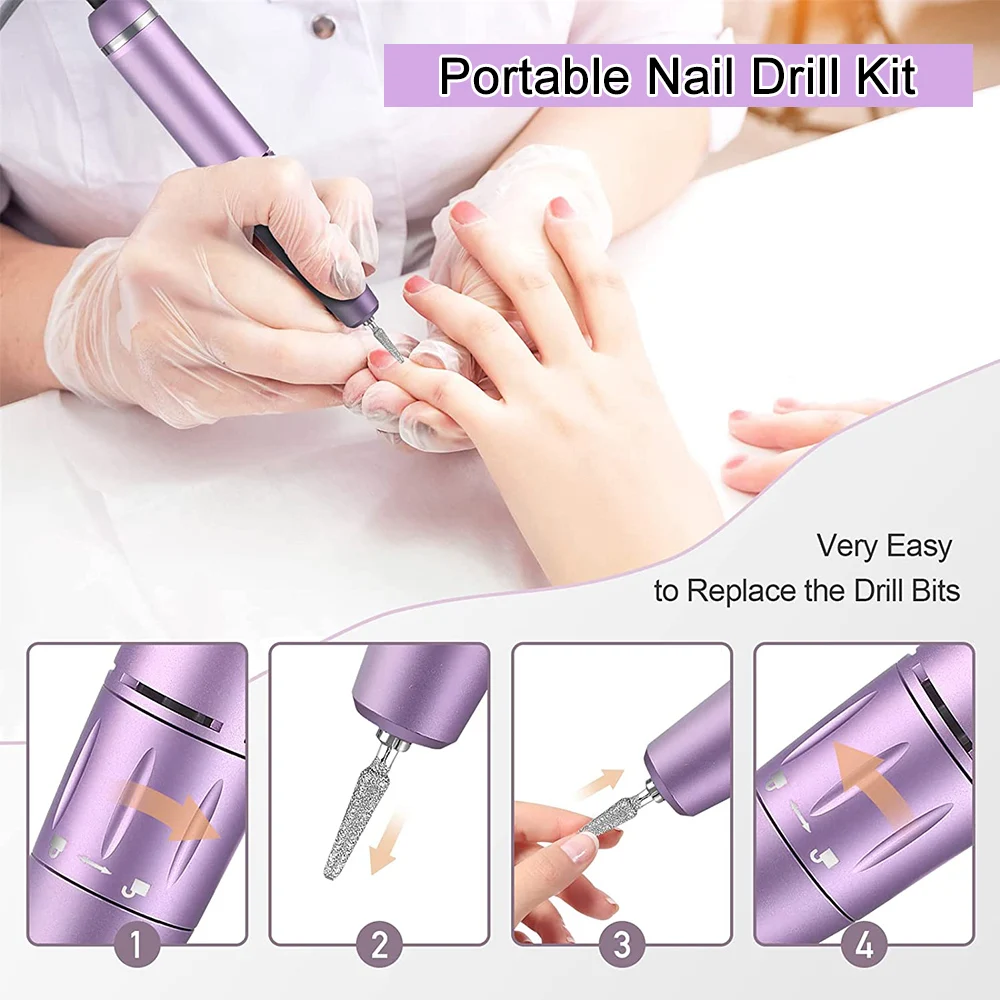 Portable Nail Drill Kit

Very Easy
to Replace the Drill Bits

1

2

3

4