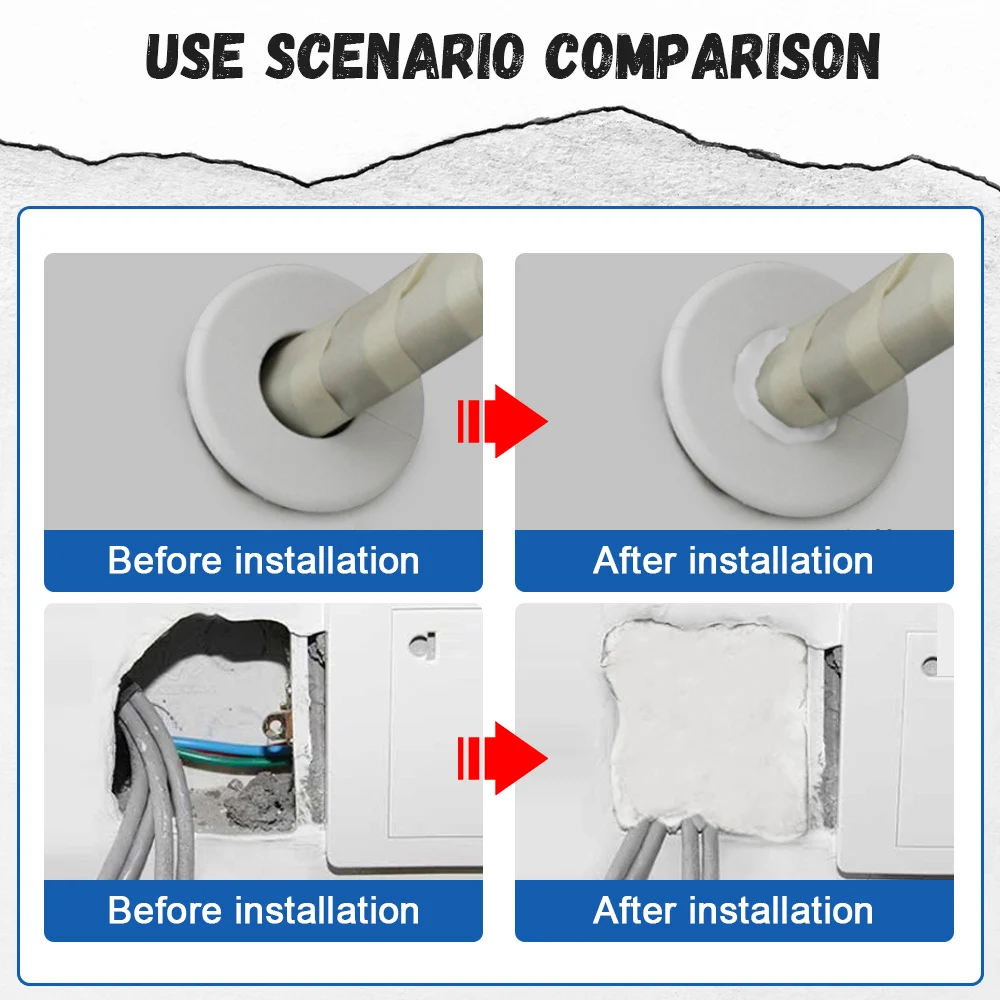 USE SCENARIO COMPARISON

Before installation

After installation

Before installation

After installation