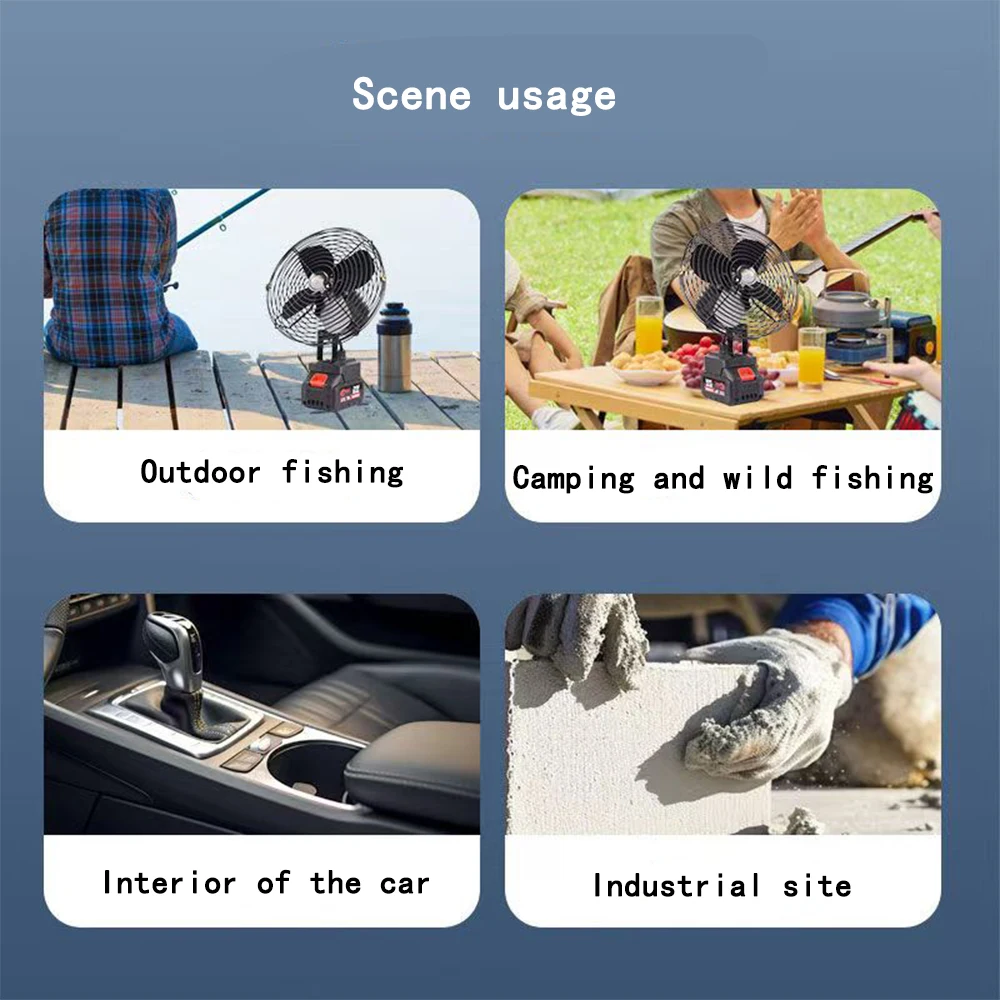 Scene usage

Outdoor fishing

Camping and wild fishing

Interior of the car

Industrial site