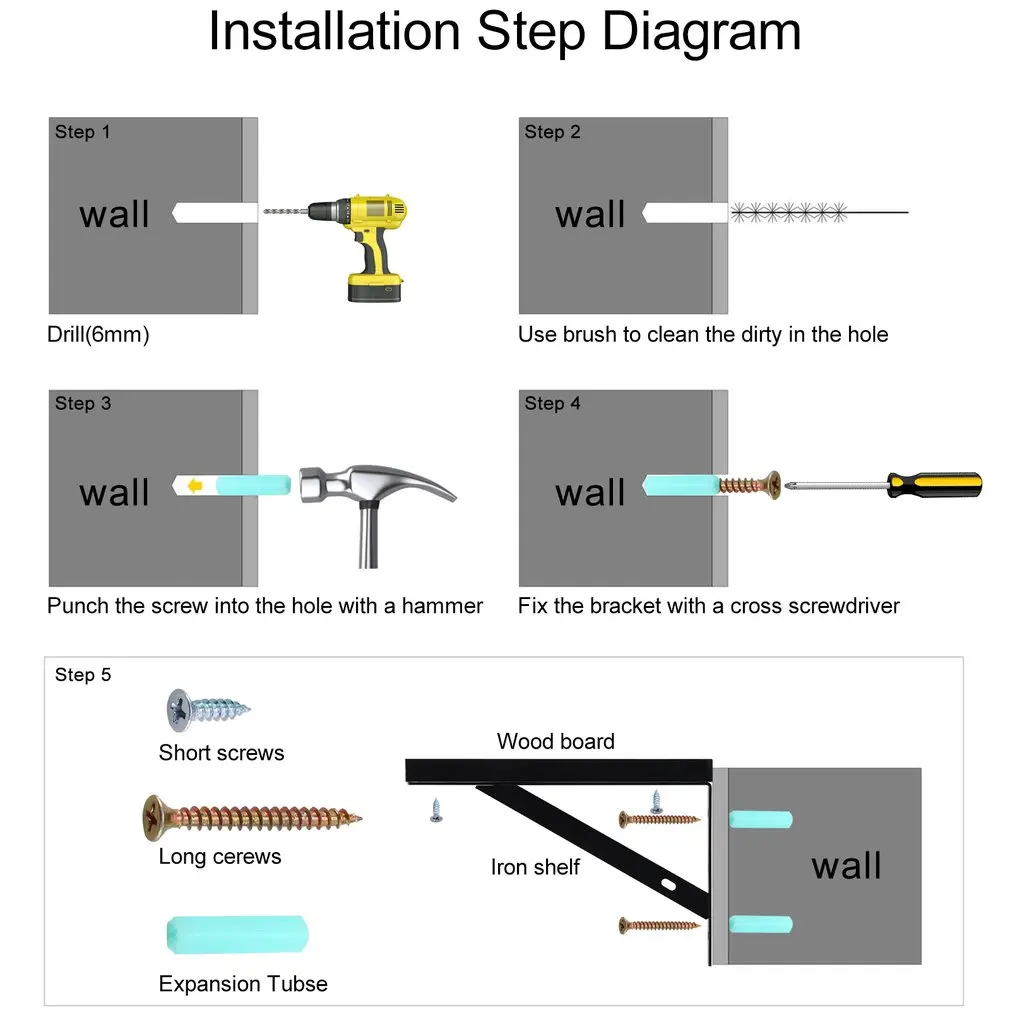 Installation Step Diagram

Step 1

wall

Drill(6mm)

Step 2

wall

Use brush to clean the dirty in the hole

Step 3

wall

Punch the screw into the hole with a hammer

Step 4

wall

Fix the bracket with a cross screwdriver

Step 5

Short screws

Long cerews

Expansion Tubse

Wood board

Iron shelf

wall