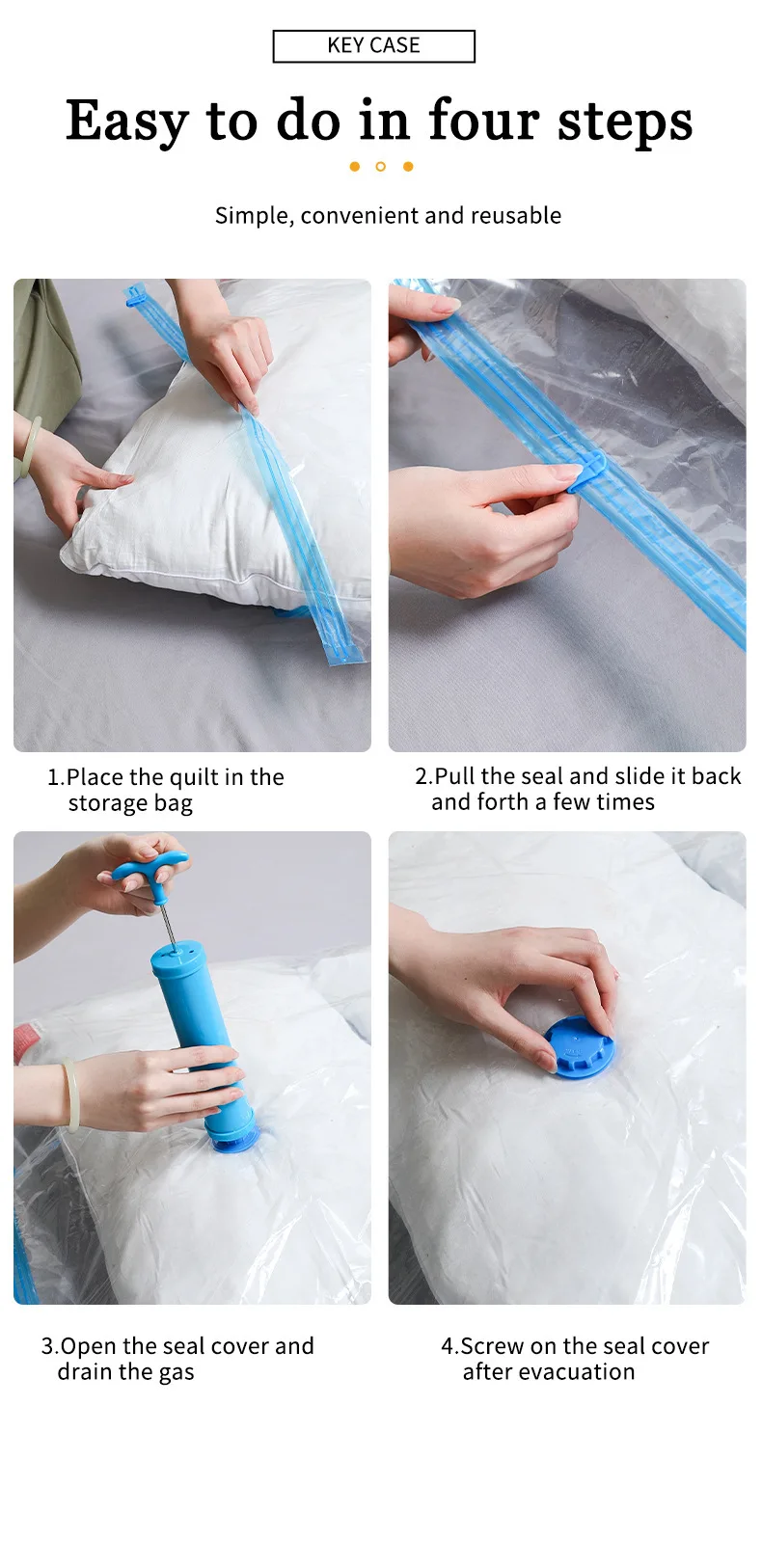 KEY CASE

Easy to do in four steps

Simple, convenient and reusable

1.Place the quilt in the storage bag

2.Pull the seal and slide it back and forth a few times

3.Open the seal cover and drain the gas

4.Screw on the seal cover after evacuation