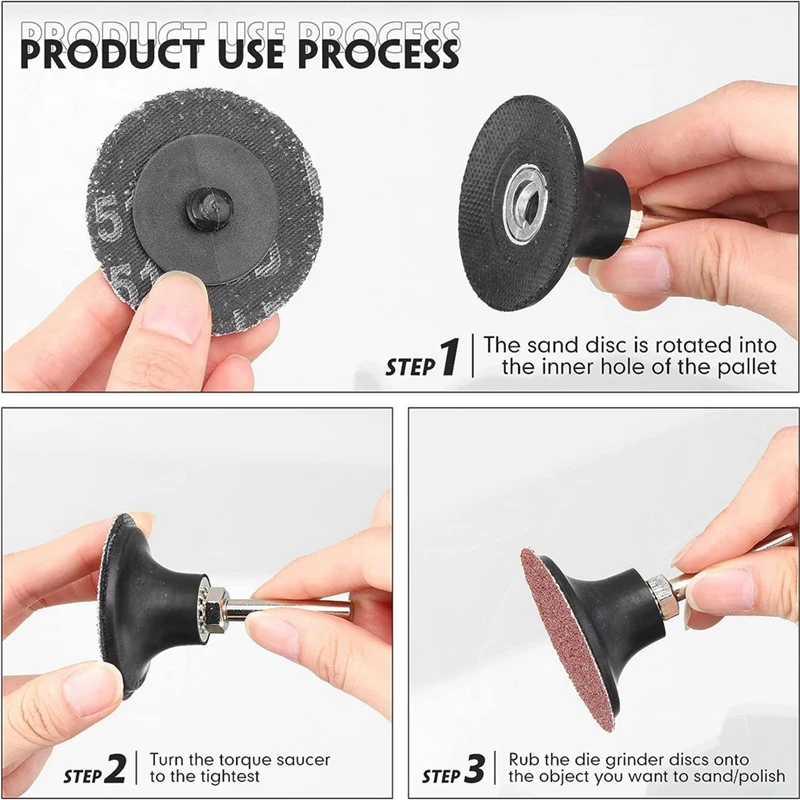 PRODUCT USE PROCESS

PRODUCT USE PROCESS

5

5

STEP 1 The sand disc is rotated into the inner hole of the pallet

STEP 2 Turn the torque saucer to the tightest

STEP 3 Rub the die grinder discs onto the object you want to sand/polish