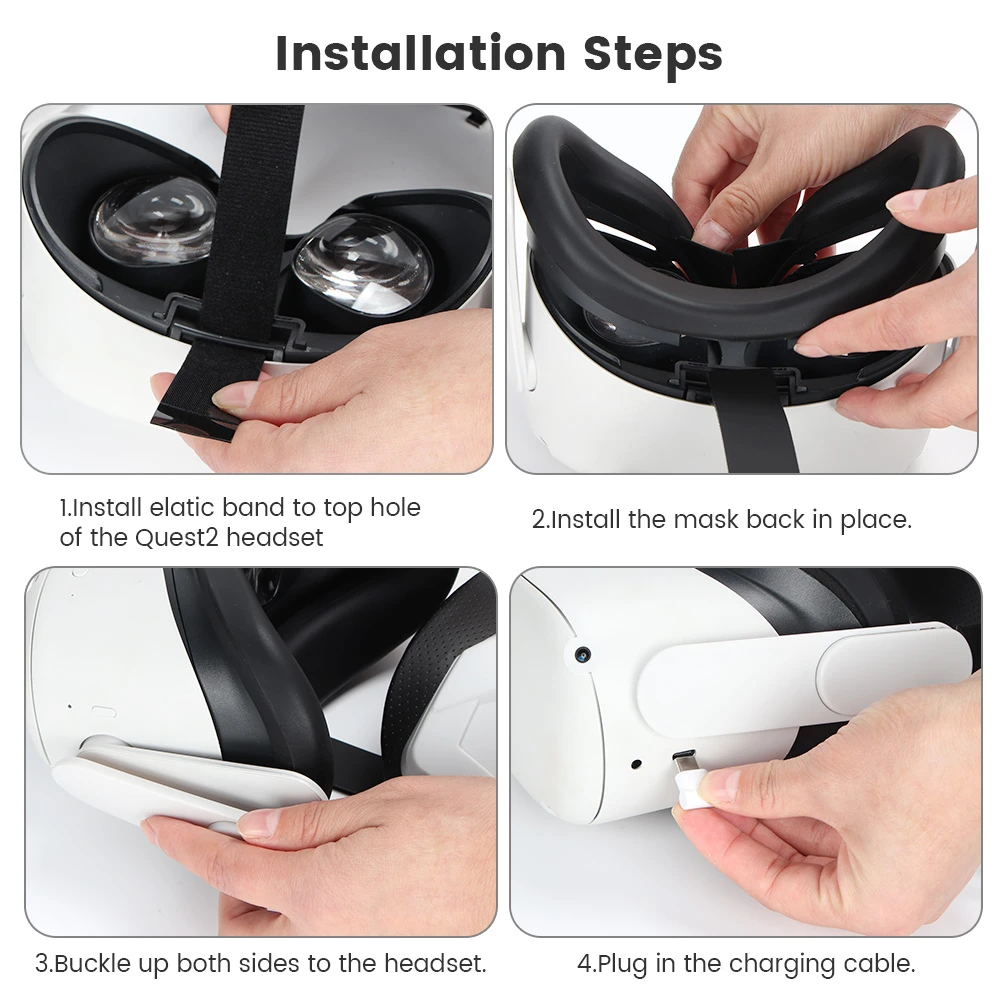 Installation Steps

1.Install elatic band to top hole of the Quest2 headset

2.Install the mask back in place.

3.Buckle up both sides to the headset.

4.Plug in the charging cable.