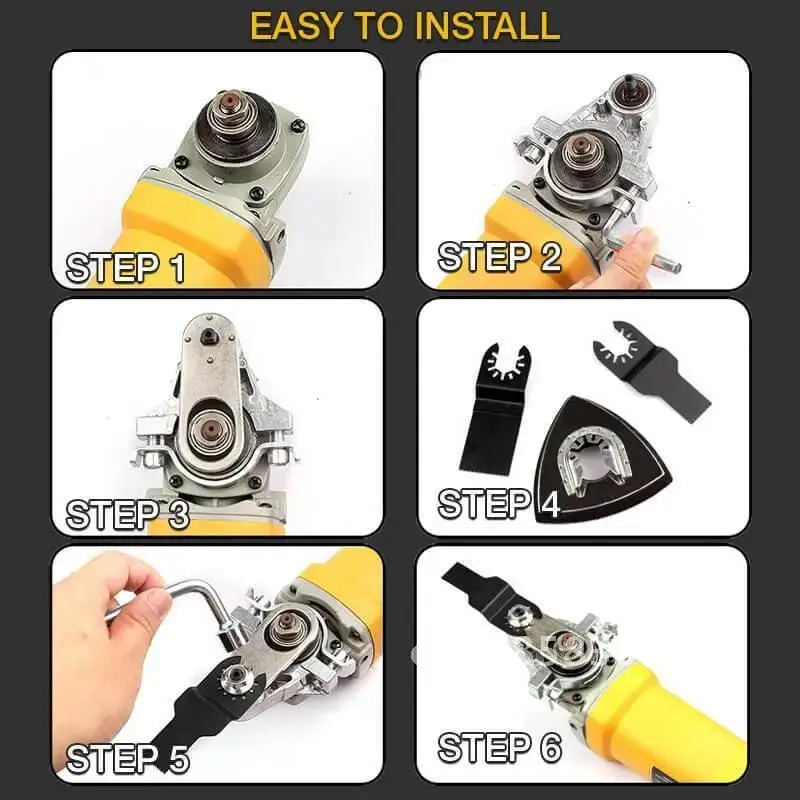 EASY TO INSTALL

STEP 1

STEP 2

STEP 3

STEP 4

STEP 5

STEP 6