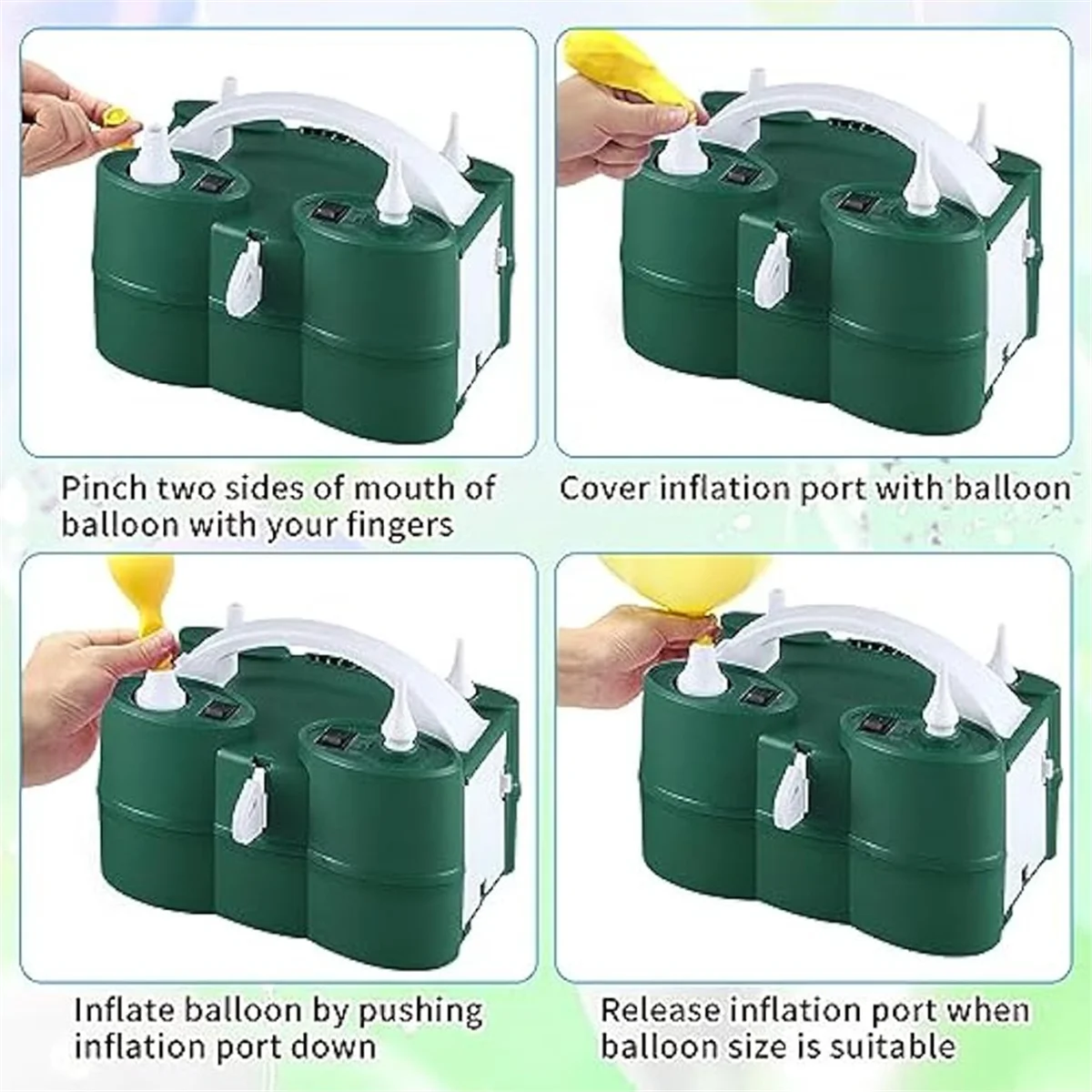 Pinch two sides of mouth of balloon with your fingers

Cover inflation port with balloon

Inflate balloon by pushing inflation port down

Release inflation port when balloon size is suitable