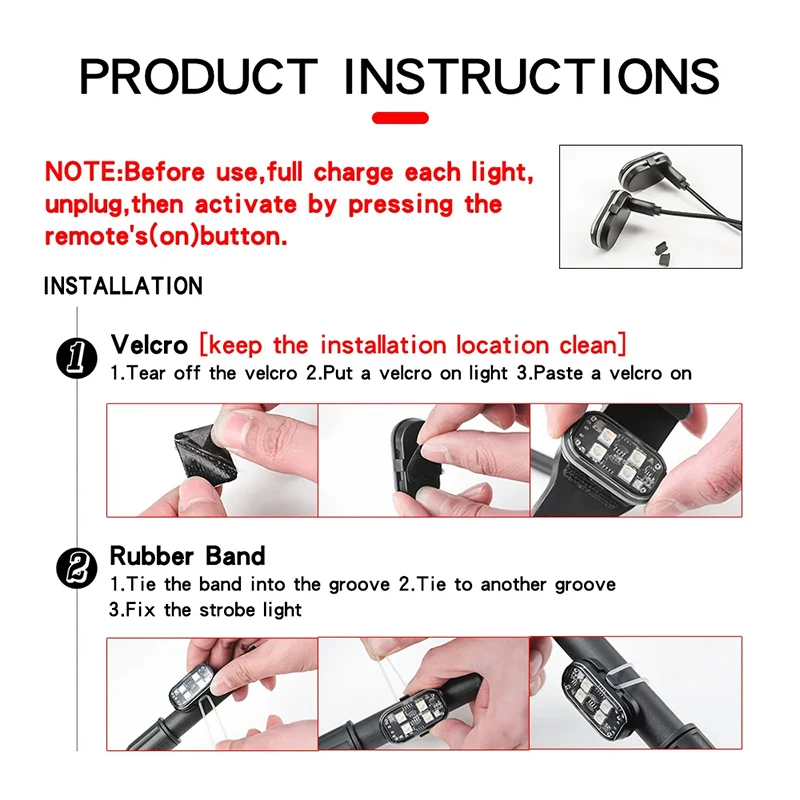 PRODUCT INSTRUCTIONS

NOTE:Before use,full charge each light, unplug,then activate by pressing the remote's(on)button.

INSTALLATION

1 Velcro [keep the installation location clean]
1.Tear off the velcro 2.Put a velcro on light 3.Paste a velcro on

2 Rubber Band
1.Tie the band into the groove 2.Tie to another groove
3.Fix the strobe light