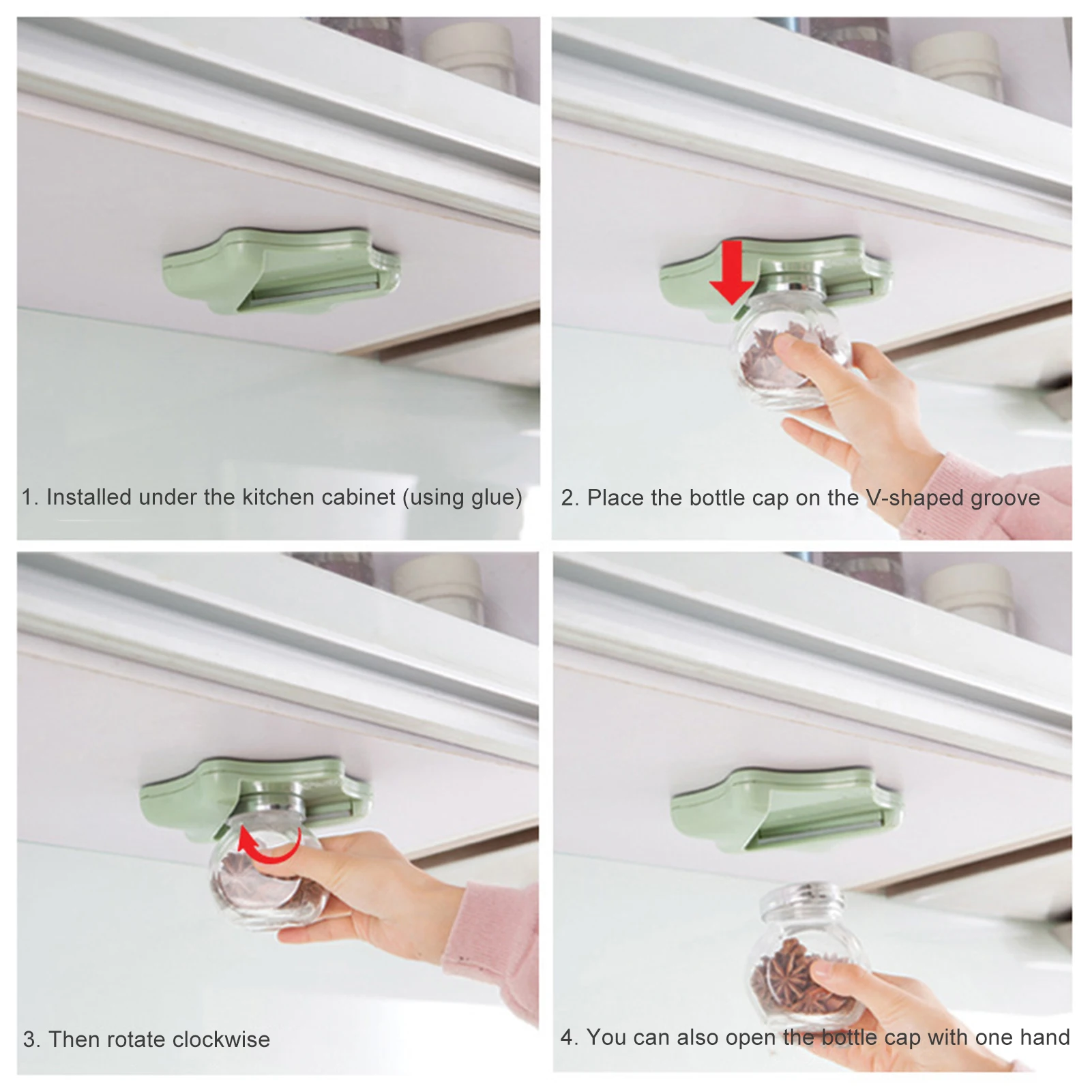 1. Installed under the kitchen cabinet (using glue)

2. Place the bottle cap on the V-shaped groove

3. Then rotate clockwise

4. You can also open the bottle cap with one hand