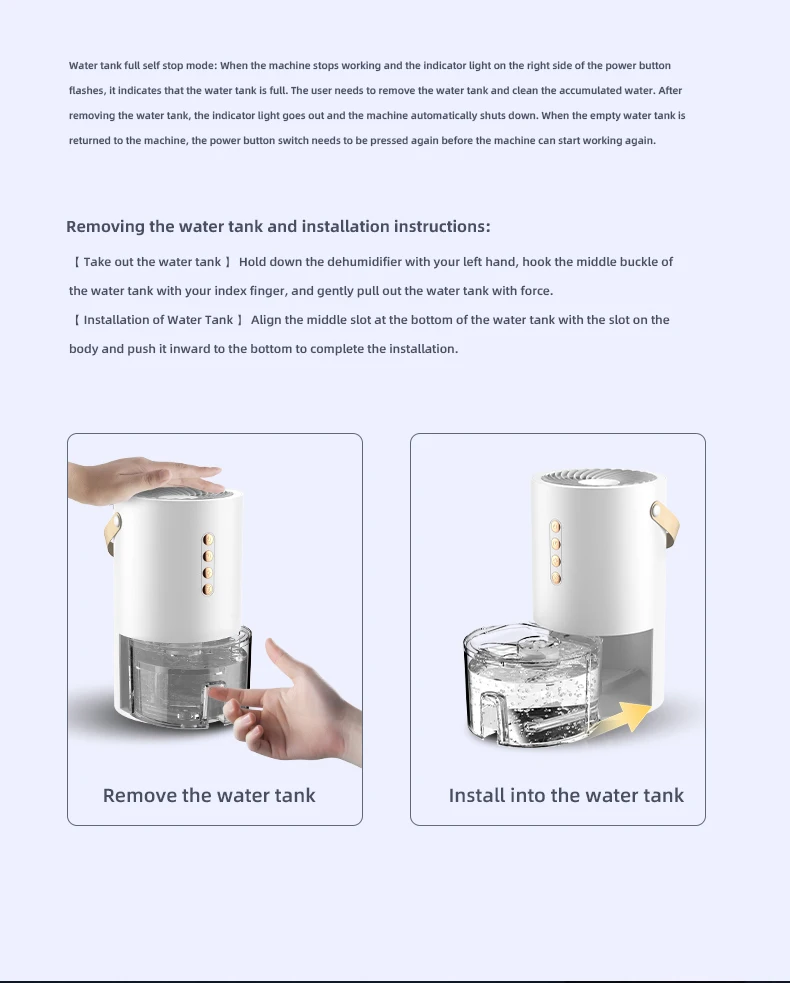 Water tank full self stop mode: When the machine stops working and the indicator light on the right side of the power button flashes, it indicates that the water tank is full. The user needs to remove the water tank and clean the accumulated water. After removing the water tank, the indicator light goes out and the machine automatically shuts down. When the empty water tank is returned to the machine, the power button switch needs to be pressed again before the machine can start working again.

Removing the water tank and installation instructions:

【 Take out the water tank 】 Hold down the dehumidifier with your left hand, hook the middle buckle of the water tank with your index finger, and gently pull out the water tank with force.
【 Installation of Water Tank 】 Align the middle slot at the bottom of the water tank with the slot on the body and push it inward to the bottom to complete the installation.

Remove the water tank

Install into the water tank