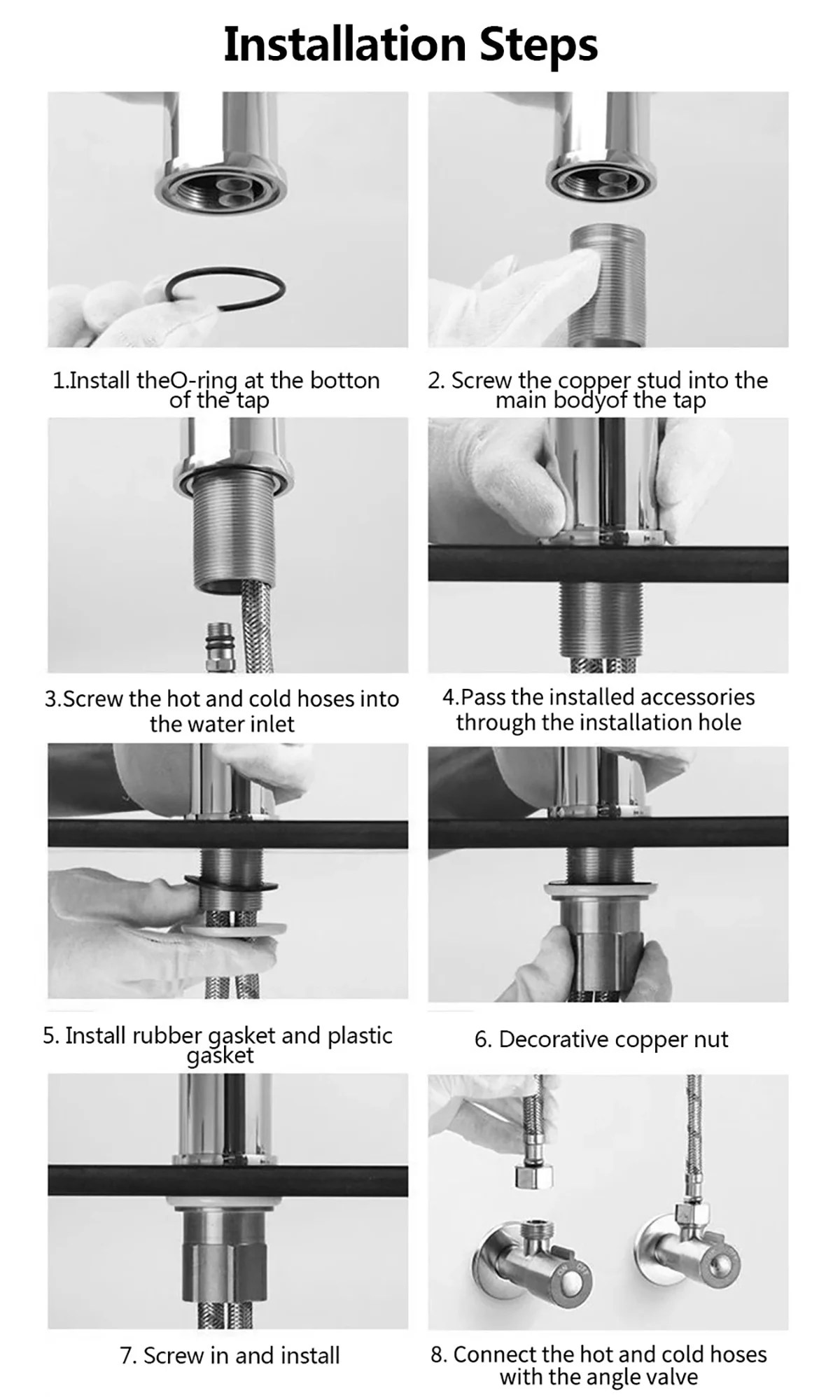 Installation Steps

1.Install theO-ring at the botton of the tap

2. Screw the copper stud into the main bodyof the tap

3.Screw the hot and cold hoses into the water inlet

4.Pass the installed accessories through the installation hole

5. Install rubber gasket and plastic gasket

6. Decorative copper nut

7. Screw in and install

8. Connect the hot and cold hoses with the angle valve