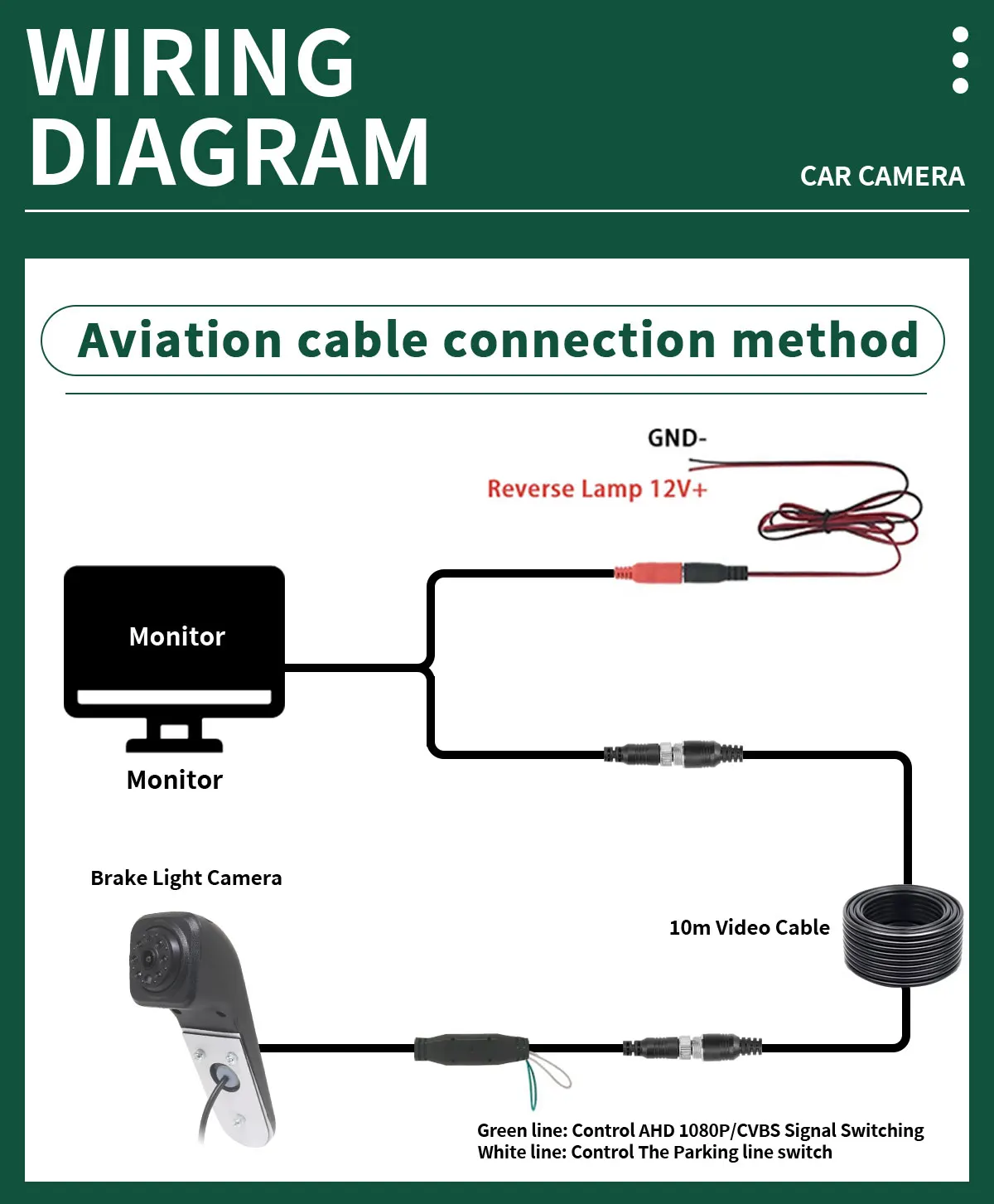 WIRING DIAGRAM

CAR CAMERA

Aviation cable connection method

GND-

Reverse Lamp 12V+

Monitor

Monitor

Brake Light Camera

10m Video Cable

Green line: Control AHD 1080P/CVBS Signal Switching
White line: Control The Parking line switch