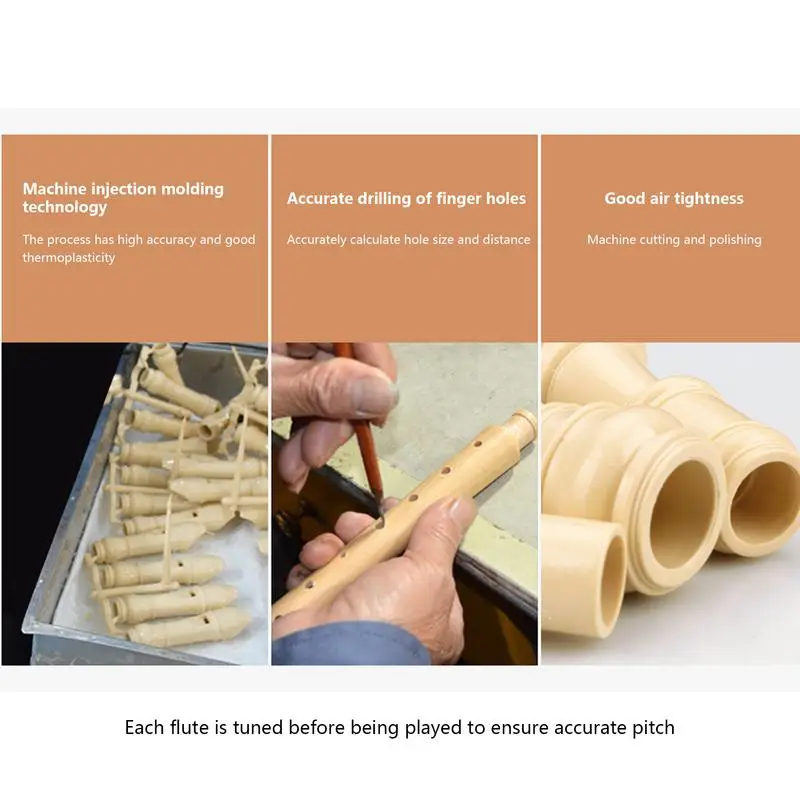 Machine injection molding technology

The process has high accuracy and good thermoplasticity

Accurate drilling of finger holes

Accurately calculate hole size and distance

Good air tightness

Machine cutting and polishing

Each flute is tuned before being played to ensure accurate pitch