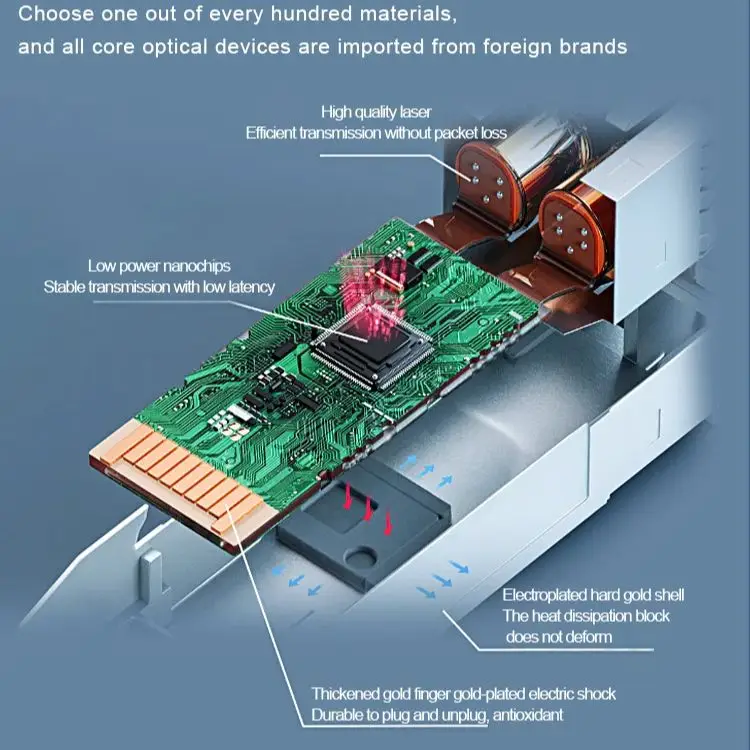 Choose one out of every hundred materials,
and all core optical devices are imported from foreign brands

High quality laser
Efficient transmission without packet loss

Low power nanochips
Stable transmission with low latency

Electroplated hard gold shell
The heat dissipation block
does not deform

Thickened gold finger gold-plated electric shock
Durable to plug and unplug, antioxidant