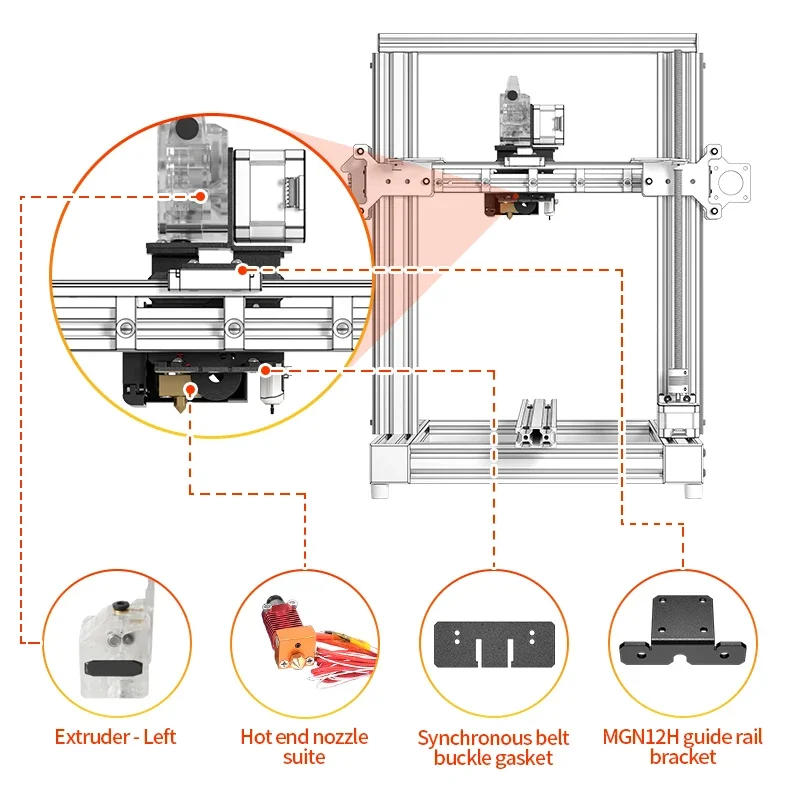 Extruder - Left

Hot end nozzle suite

Synchronous belt buckle gasket

MGN12H guide rail bracket