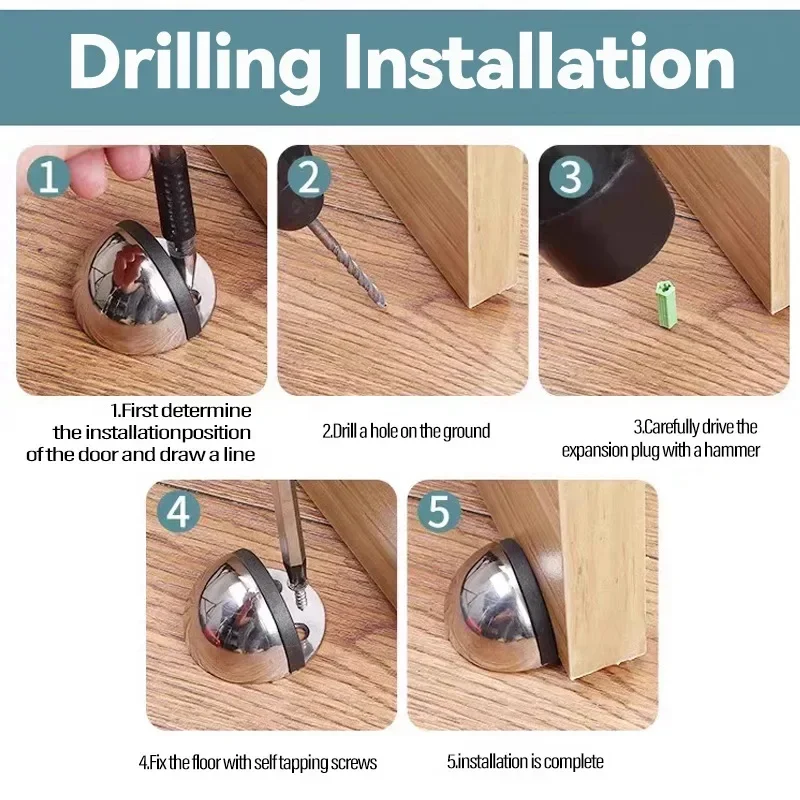 Drilling Installation

1

2

3

1.First determine the installationposition of the door and draw a line

2.Drill a hole on the ground

3.Carefully drive the expansion plug with a hammer

4

5

4.Fix the floor with self tapping screws

5.installation is complete