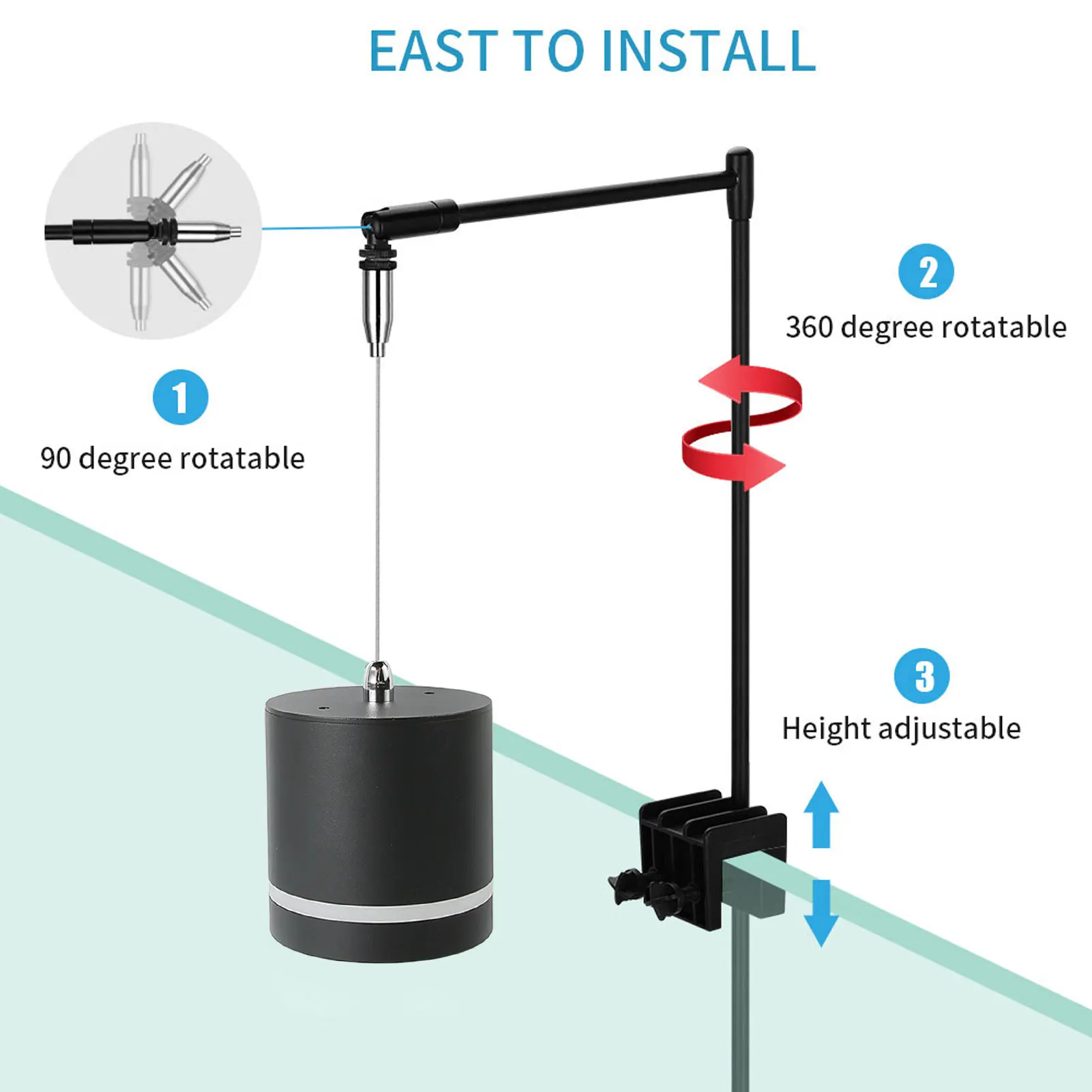 EAST TO INSTALL

1
90 degree rotatable

2
360 degree rotatable

3
Height adjustable