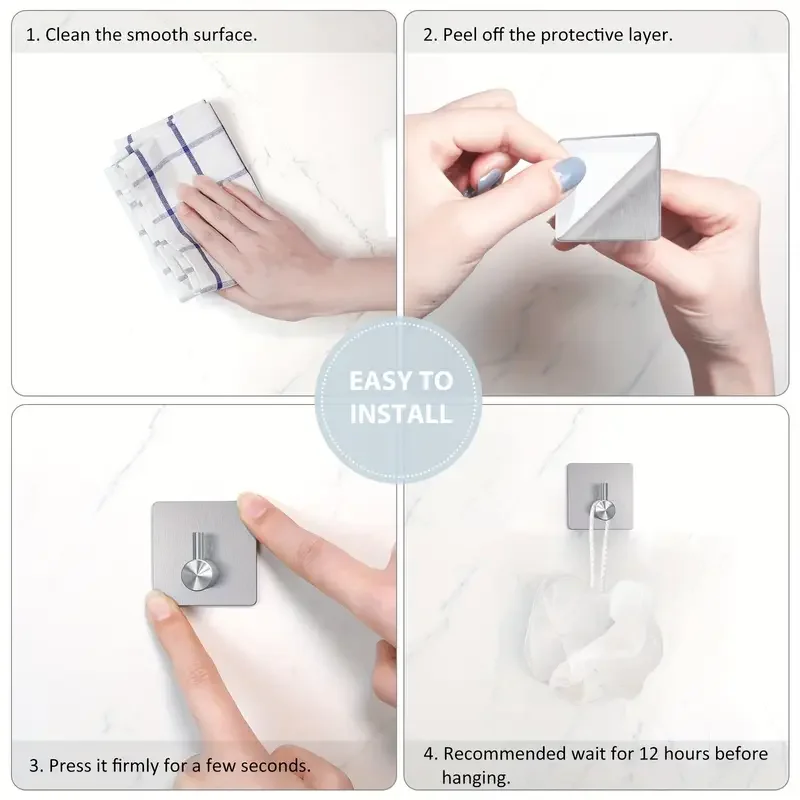 1. Clean the smooth surface.

2. Peel off the protective layer.

EASY TO INSTALL

3. Press it firmly for a few seconds.

4. Recommended wait for 12 hours before hanging.