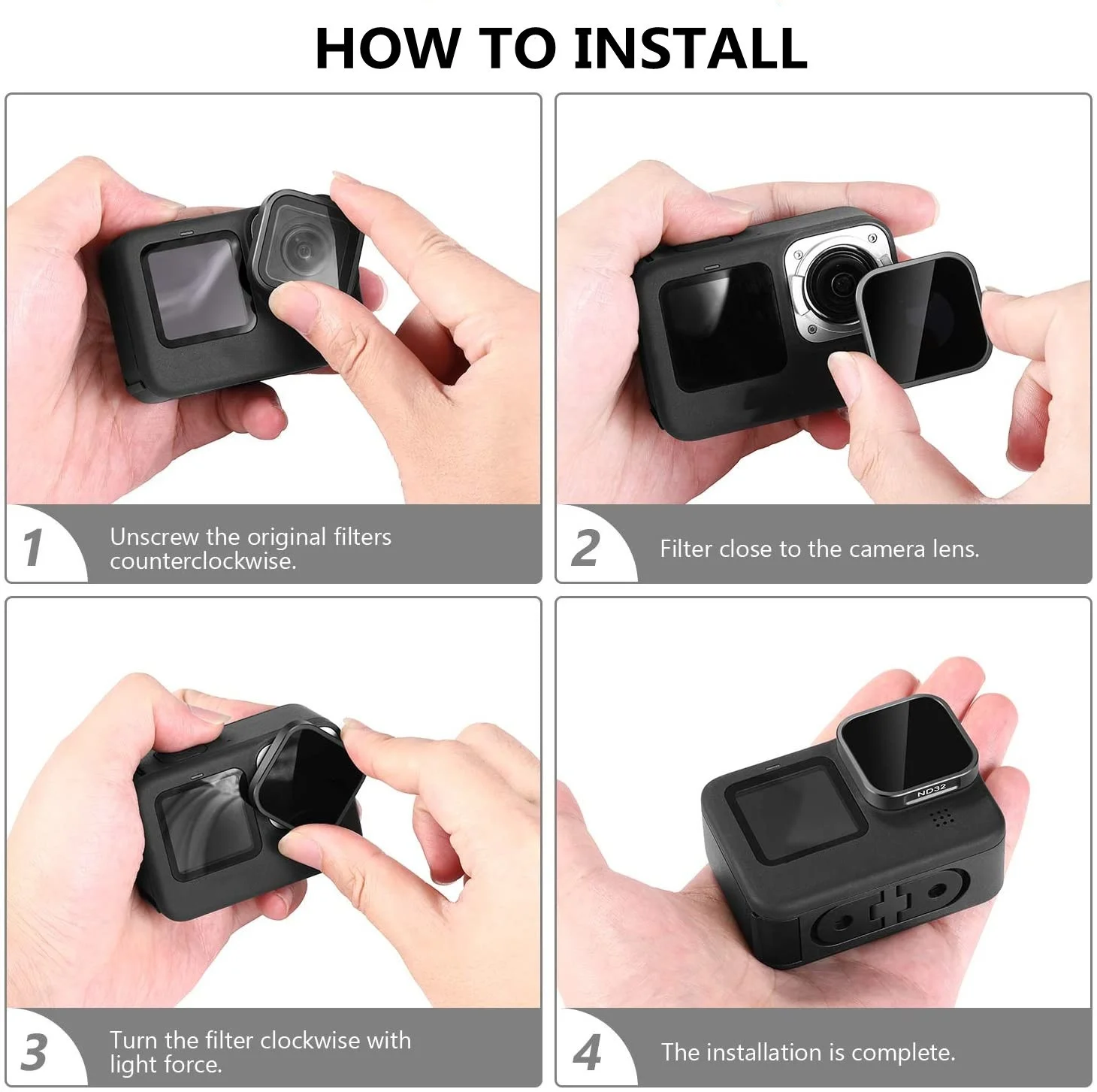 HOW TO INSTALL

1 Unscrew the original filters counterclockwise.

2 Filter close to the camera lens.

3 Turn the filter clockwise with light force.

ND32

4 The installation is complete.