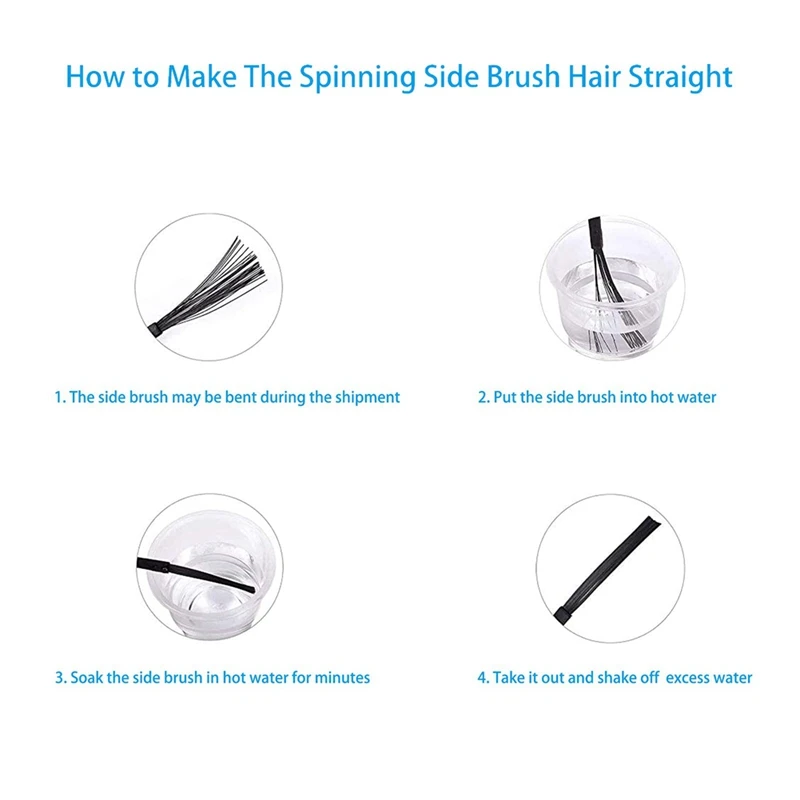 How to Make The Spinning Side Brush Hair Straight

1. The side brush may be bent during the shipment

2. Put the side brush into hot water

3. Soak the side brush in hot water for minutes

4. Take it out and shake off excess water