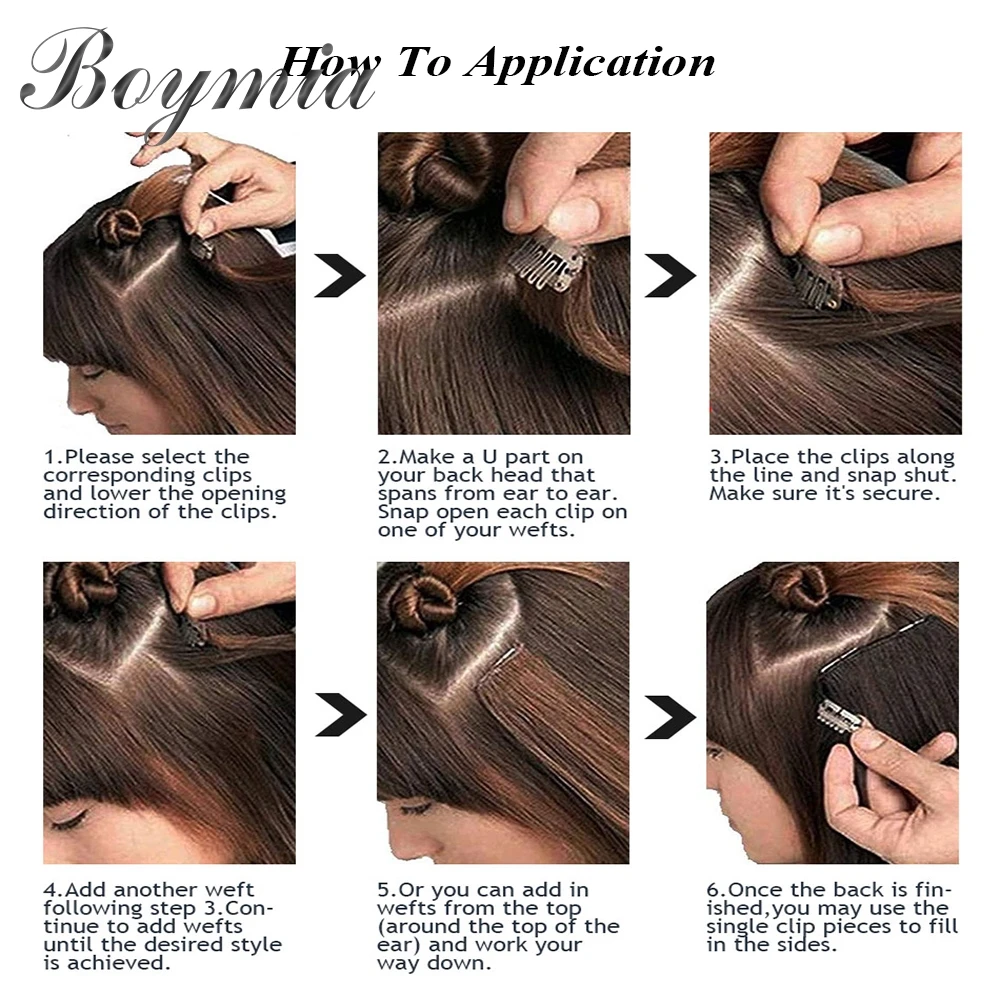 Boymia

How To Application

1.Please select the corresponding clips and lower the opening direction of the clips.

2.Make a U part on your back head that spans from ear to ear. Snap open each clip on one of your wefts.

3.Place the clips along the line and snap shut. Make sure it's secure.

4.Add another weft following step 3.Continue to add wefts until the desired style is achieved.

5.Or you can add in wefts from the top (around the top of the ear) and work your way down.

6.Once the back is finished,you may use the single clip pieces to fill in the sides.