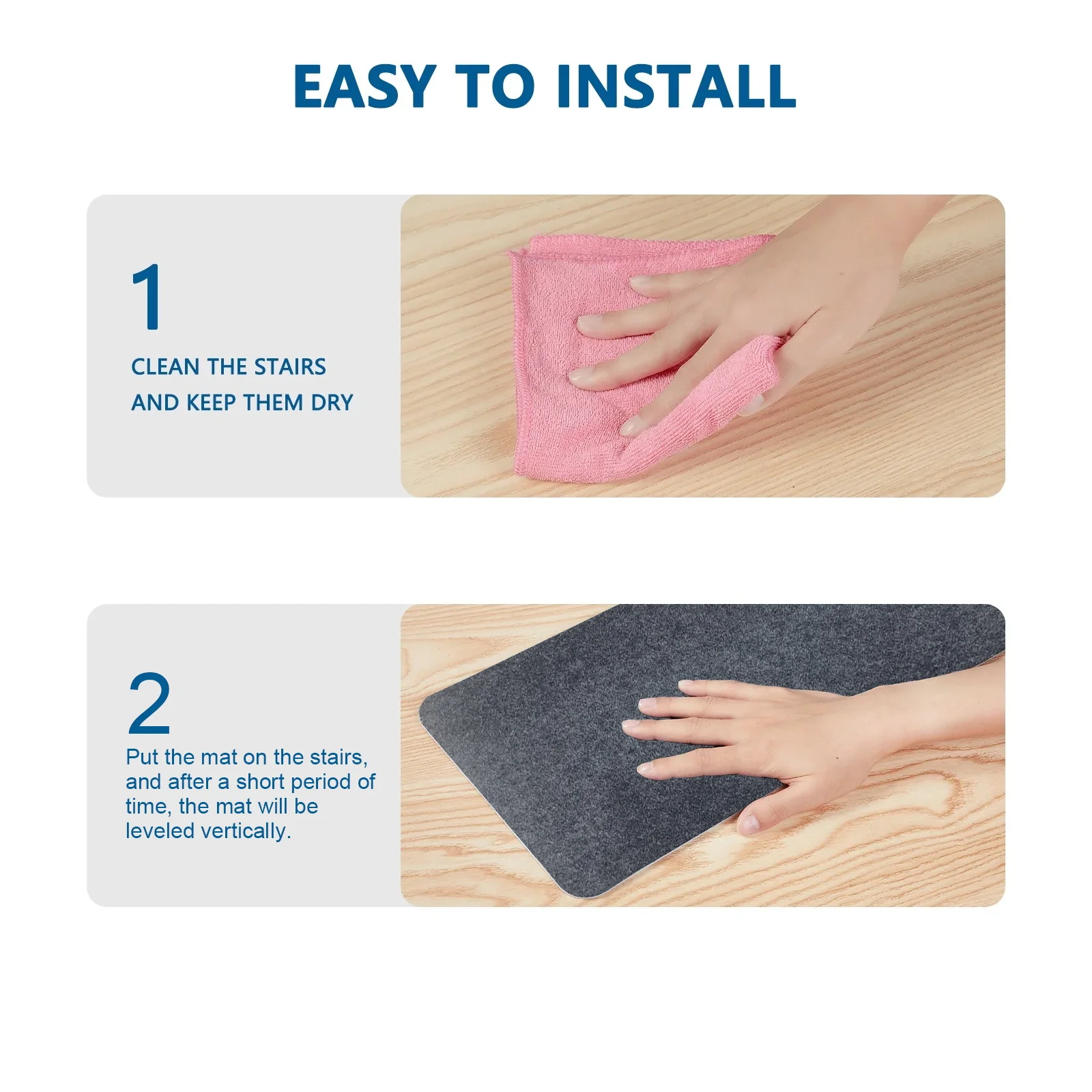 EASY TO INSTALL

1

CLEAN THE STAIRS AND KEEP THEM DRY

2

Put the mat on the stairs, and after a short period of time, the mat will be leveled vertically.