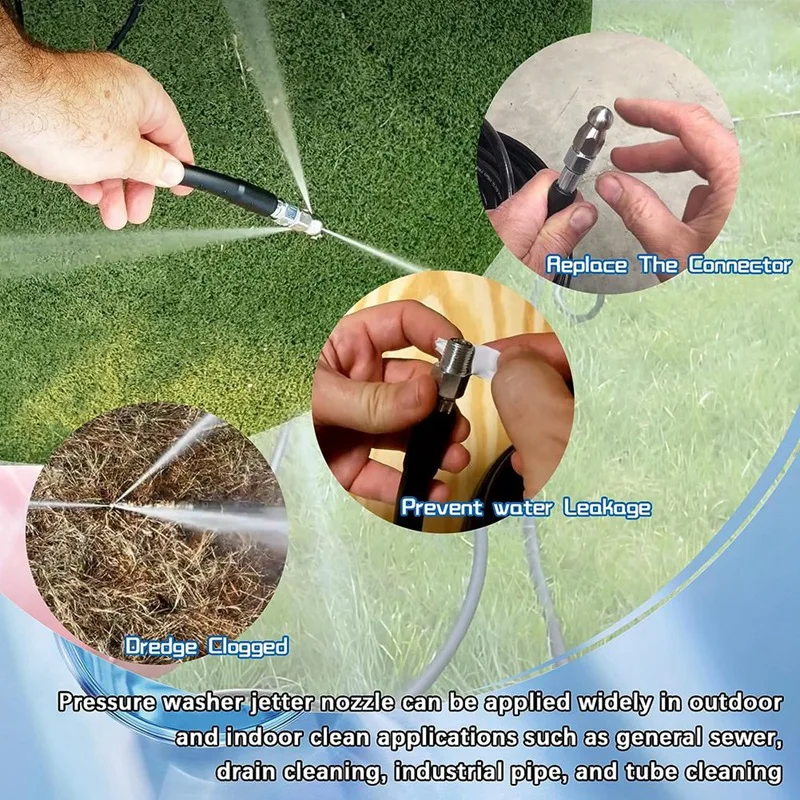 Replace The Connector

Prevent water Leakage

Dredge Clogged

Pressure washer jetter nozzle can be applied widely in outdoor and indoor clean applications such as general sewer, drain cleaning, industrial pipe, and tube cleaning