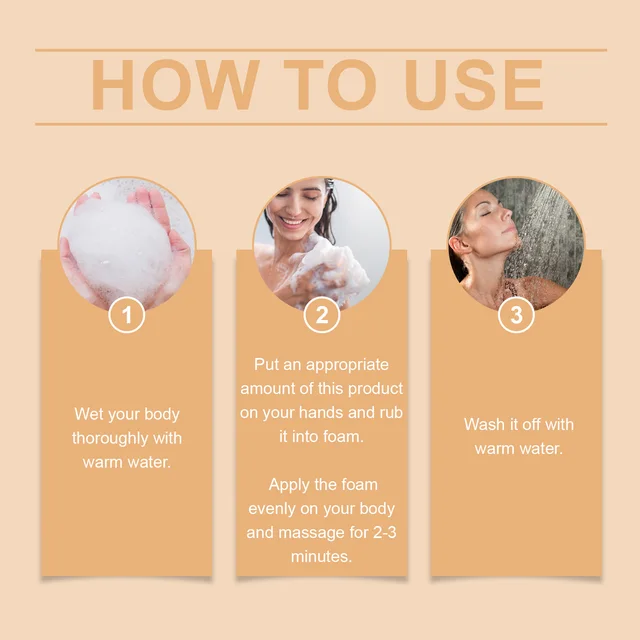 HOW TO USE

1

Wet your body thoroughly with warm water.

2

Put an appropriate amount of this product on your hands and rub it into foam.

Apply the foam evenly on your body and massage for 2-3 minutes.

3

Wash it off with warm water.