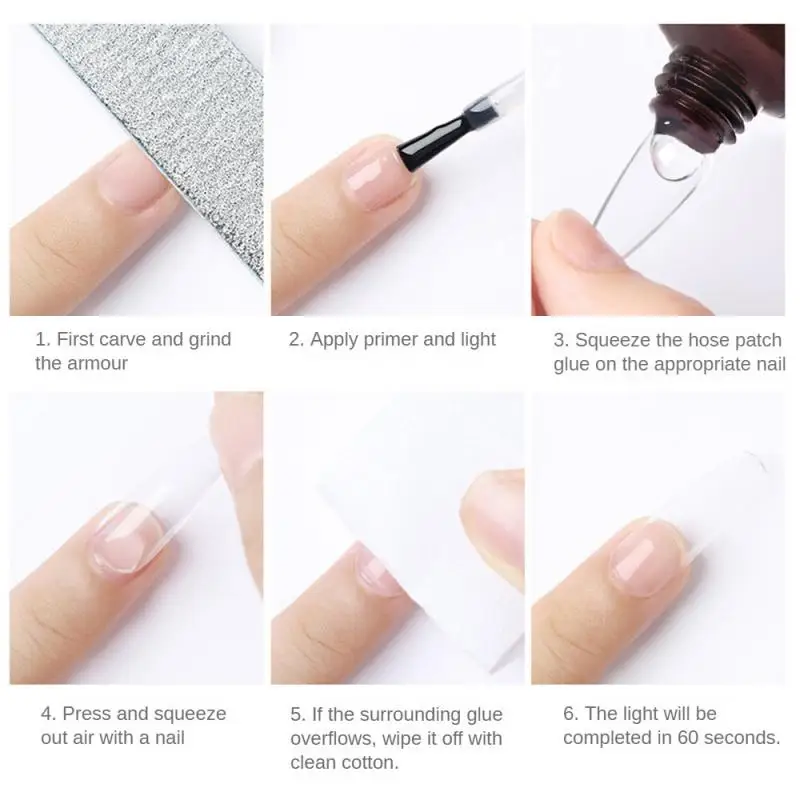 1. First carve and grind the armour

2. Apply primer and light

3. Squeeze the hose patch glue on the appropriate nail

4. Press and squeeze out air with a nail

5. If the surrounding glue overflows, wipe it off with clean cotton.

6. The light will be completed in 60 seconds.