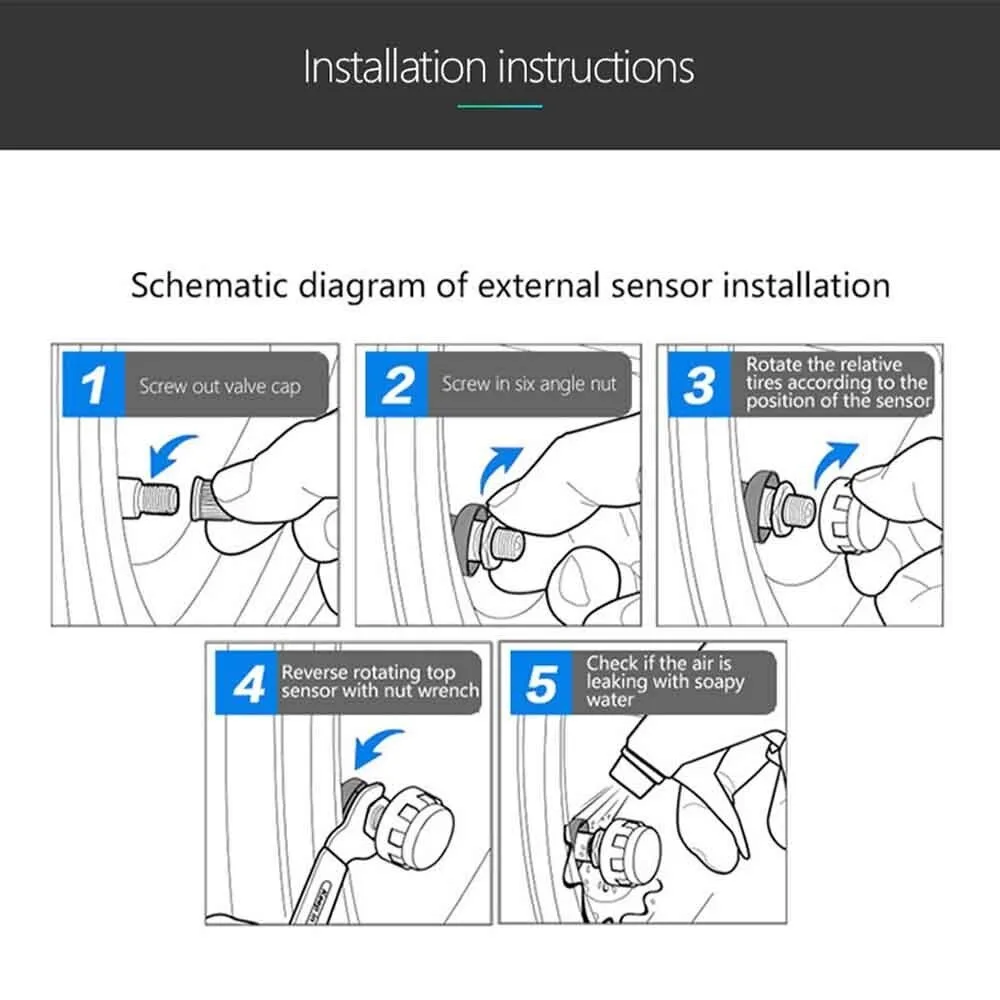 Installation instructions

Schematic diagram of external sensor installation

1 Screw out valve cap

2 Screw in six angle nut

3 Rotate the relative tires according to the position of the sensor

4 Reverse rotating top sensor with nut wrench

5 Check if the air is leaking with soapy water