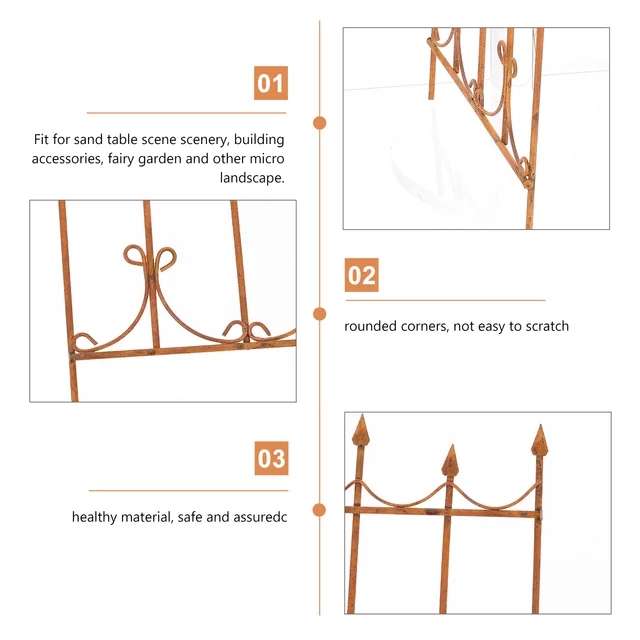 01

Fit for sand table scene scenery, building accessories, fairy garden and other micro landscape.

02

rounded corners, not easy to scratch

03

healthy material, safe and assuredc