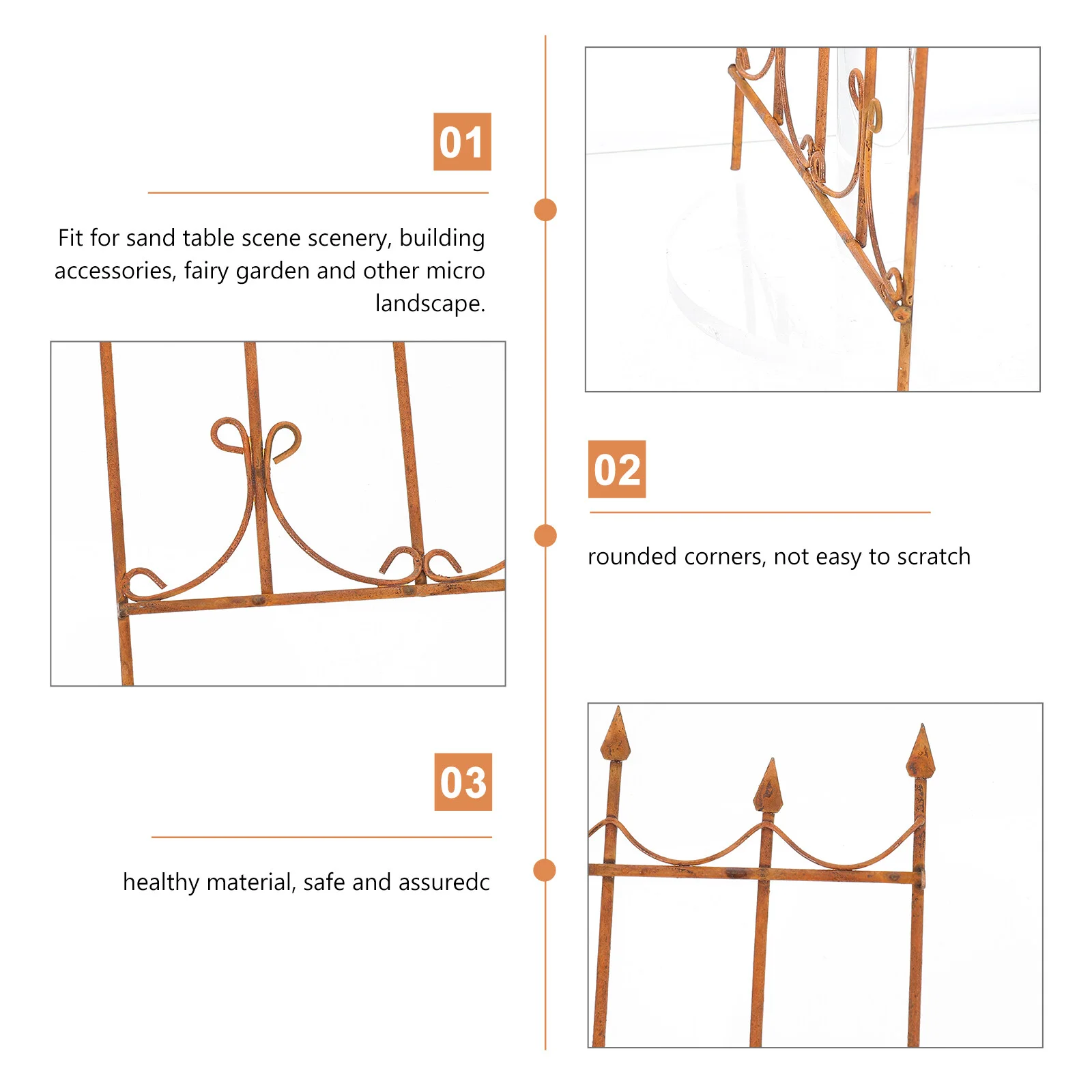 01

Fit for sand table scene scenery, building accessories, fairy garden and other micro landscape.

02

rounded corners, not easy to scratch

03

healthy material, safe and assuredc