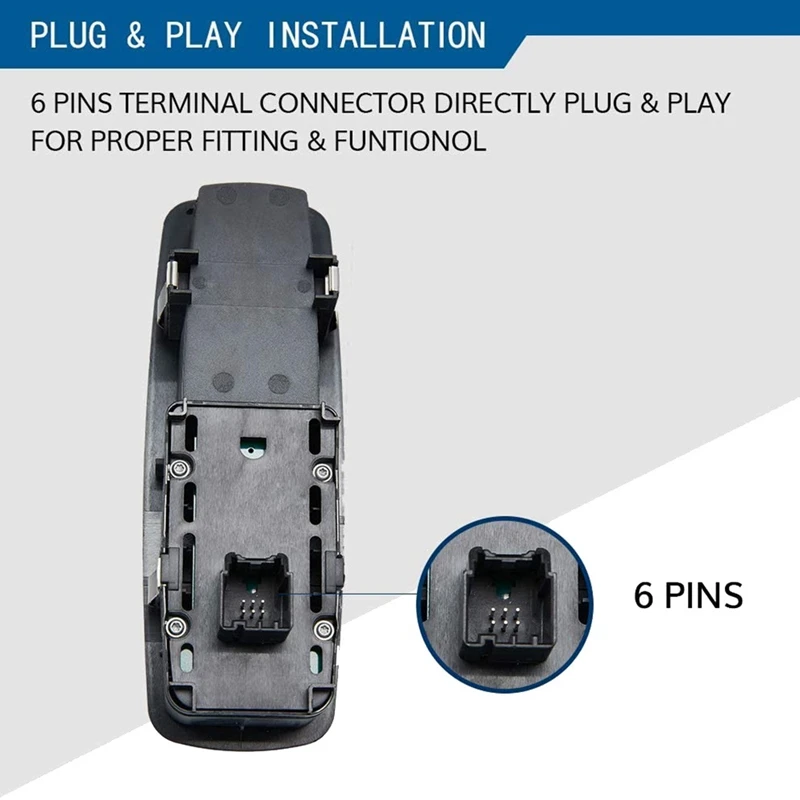 PLUG & PLAY INSTALLATION

6 PINS TERMINAL CONNECTOR DIRECTLY PLUG & PLAY FOR PROPER FITTING & FUNTIONOL

6 PINS