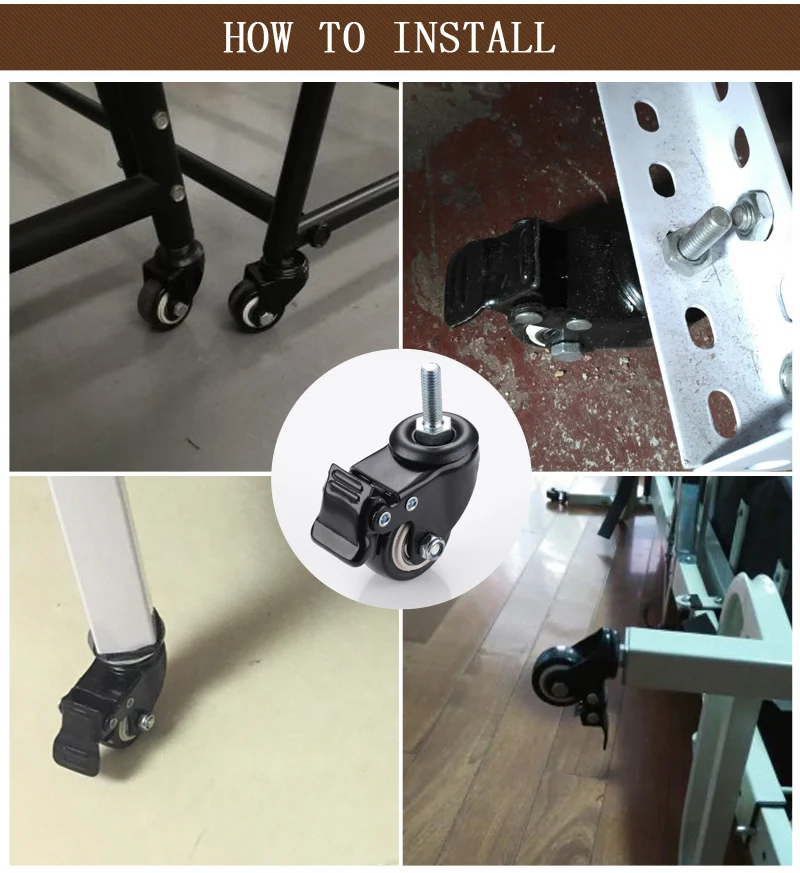 HOW TO INSTALL