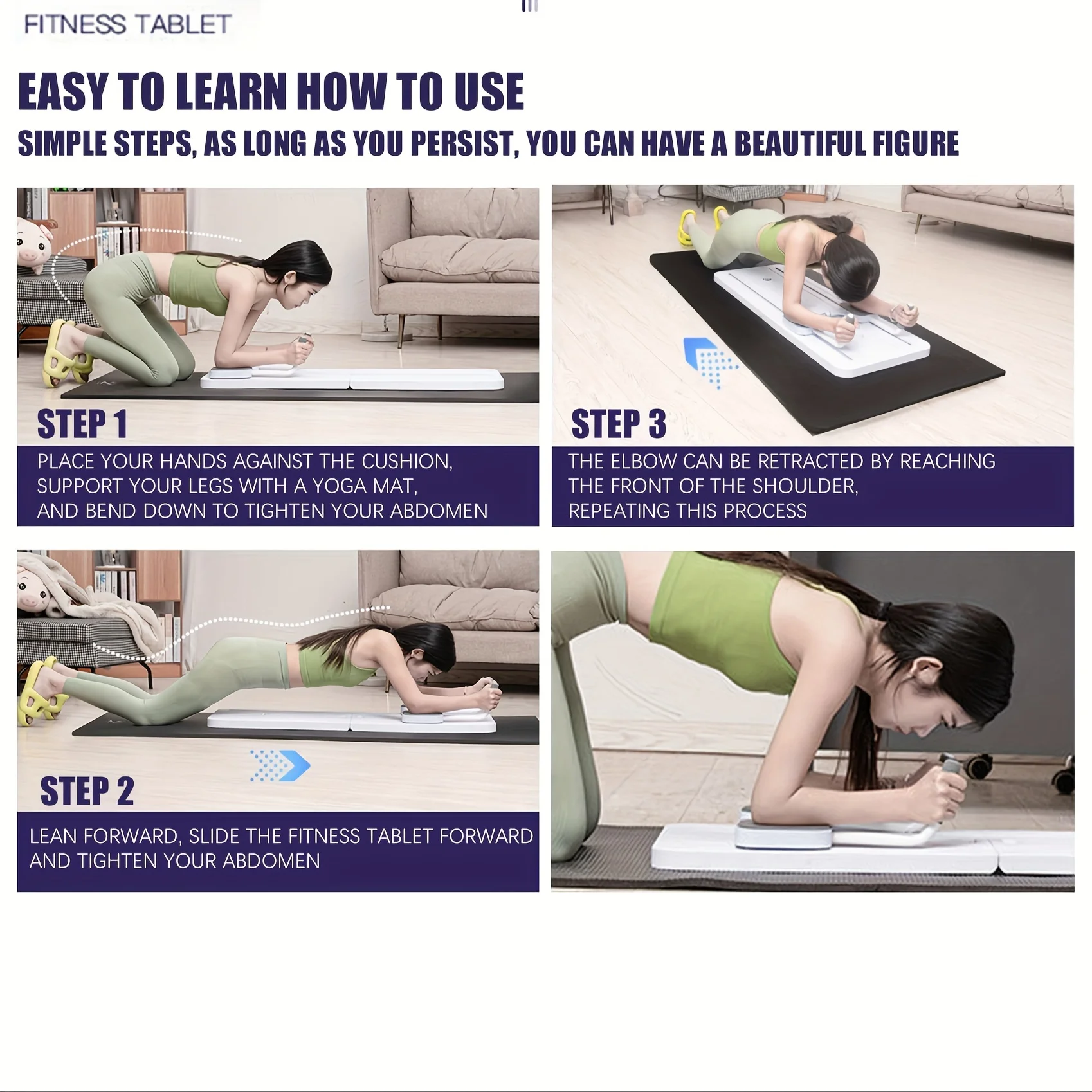 FITNESS TABLET

EASY TO LEARN HOW TO USE

SIMPLE STEPS, AS LONG AS YOU PERSIST, YOU CAN HAVE A BEAUTIFUL FIGURE

STEP 1

PLACE YOUR HANDS AGAINST THE CUSHION, SUPPORT YOUR LEGS WITH A YOGA MAT, AND BEND DOWN TO TIGHTEN YOUR ABDOMEN

STEP 3

THE ELBOW CAN BE RETRACTED BY REACHING THE FRONT OF THE SHOULDER, REPEATING THIS PROCESS

STEP 2

LEAN FORWARD, SLIDE THE FITNESS TABLET FORWARD AND TIGHTEN YOUR ABDOMEN