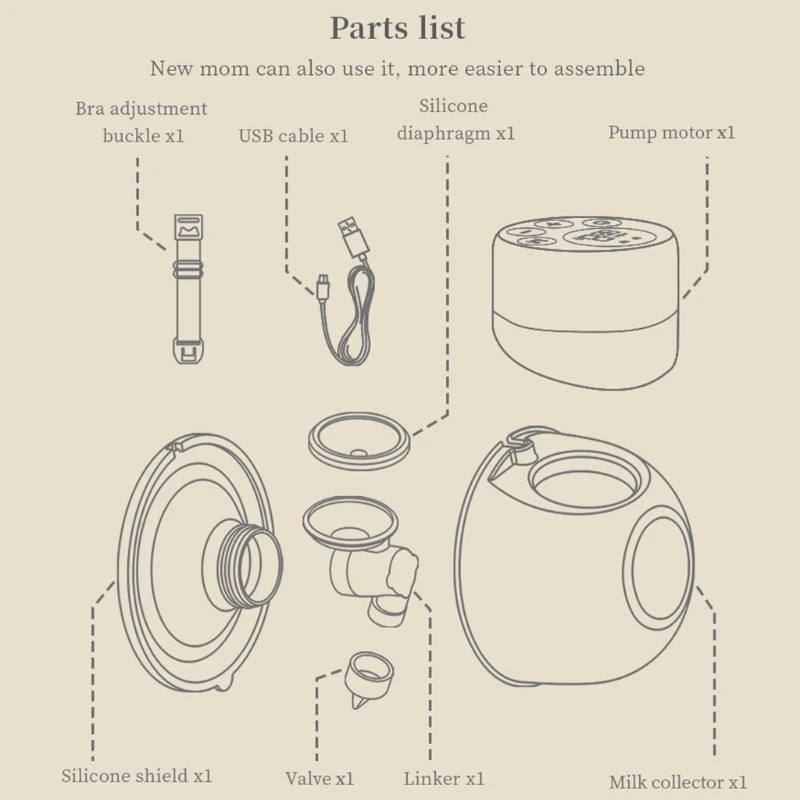 Parts list

New mom can also use it, more easier to assemble

Bra adjustment buckle x1

USB cable x1

Silicone diaphragm x1

Pump motor x1

Silicone shield x1

Valve x1

Linker x1

Milk collector x1