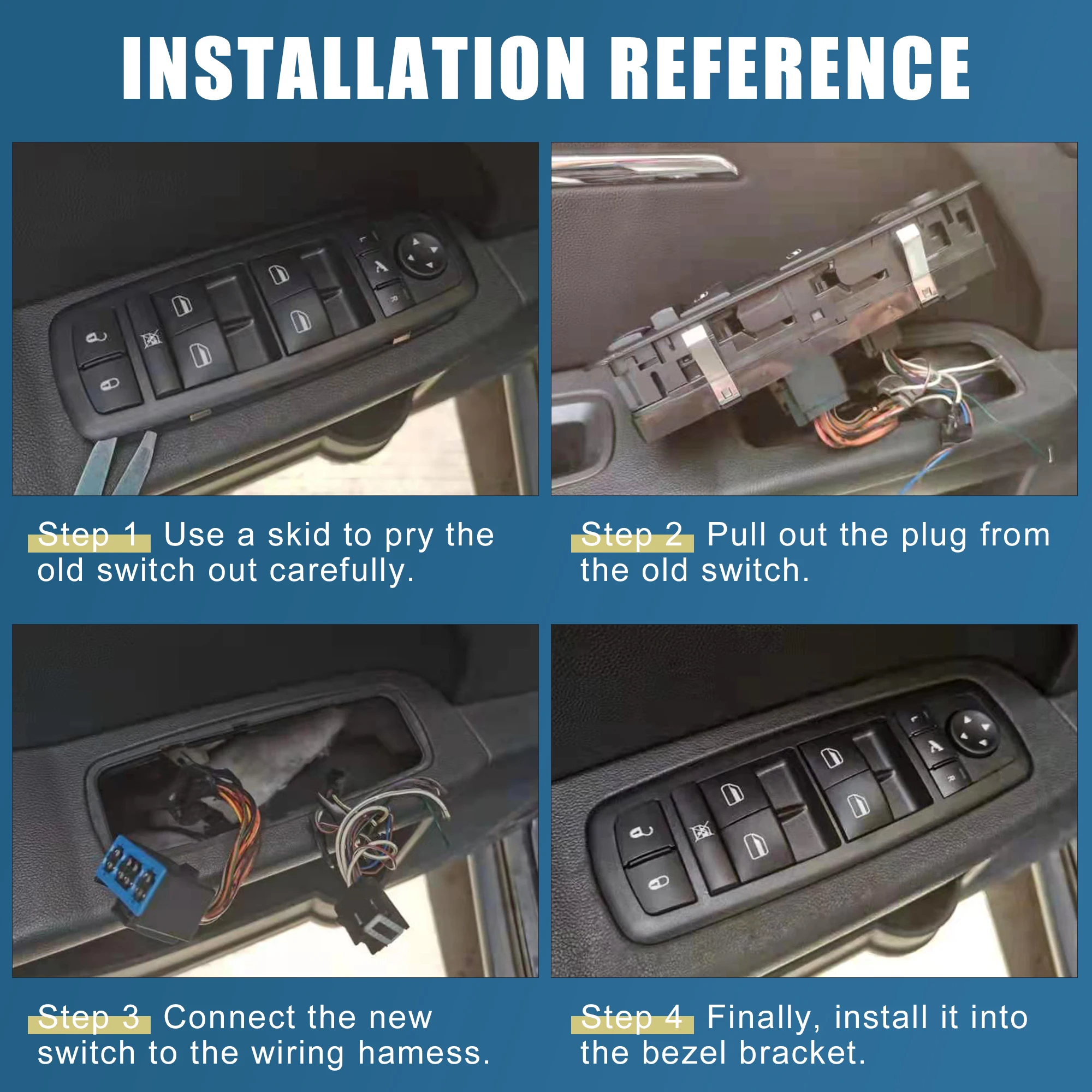 INSTALLATION REFERENCE

Step 1 Use a skid to pry the old switch out carefully.

Step 2 Pull out the plug from the old switch.

Step 3 Connect the new switch to the wiring hamess.

Step 4 Finally, install it into the bezel bracket.