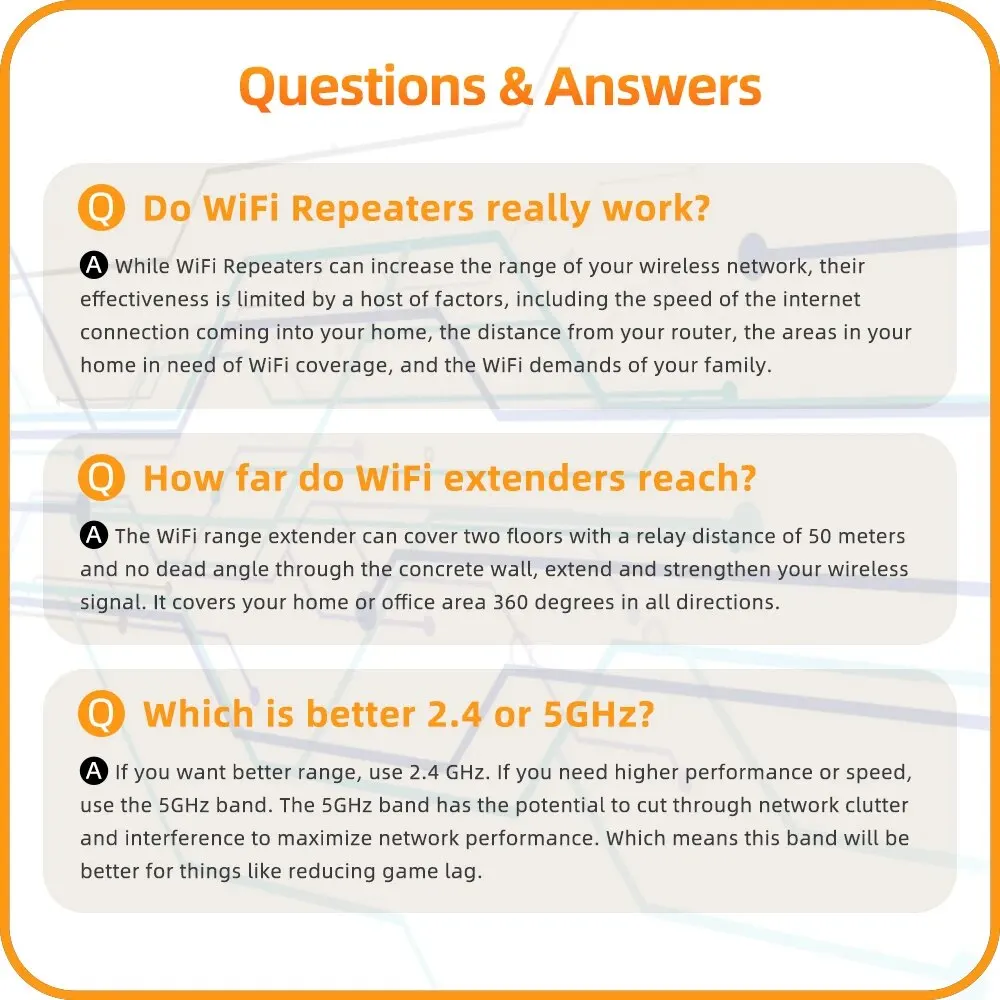 Questions & Answers

Q Do WiFi Repeaters really work?

A While WiFi Repeaters can increase the range of your wireless network, their effectiveness is limited by a host of factors, including the speed of the internet connection coming into your home, the distance from your router, the areas in your home in need of WiFi coverage, and the WiFi demands of your family.

Q How far do WiFi extenders reach?

A The WiFi range extender can cover two floors with a relay distance of 50 meters and no dead angle through the concrete wall, extend and strengthen your wireless signal. It covers your home or office area 360 degrees in all directions.

Q Which is better 2.4 or 5GHz?

A If you want better range, use 2.4 GHz. If you need higher performance or speed, use the 5GHz band. The 5GHz band has the potential to cut through network clutter and interference to maximize network performance. Which means this band will be better for things like reducing game lag.