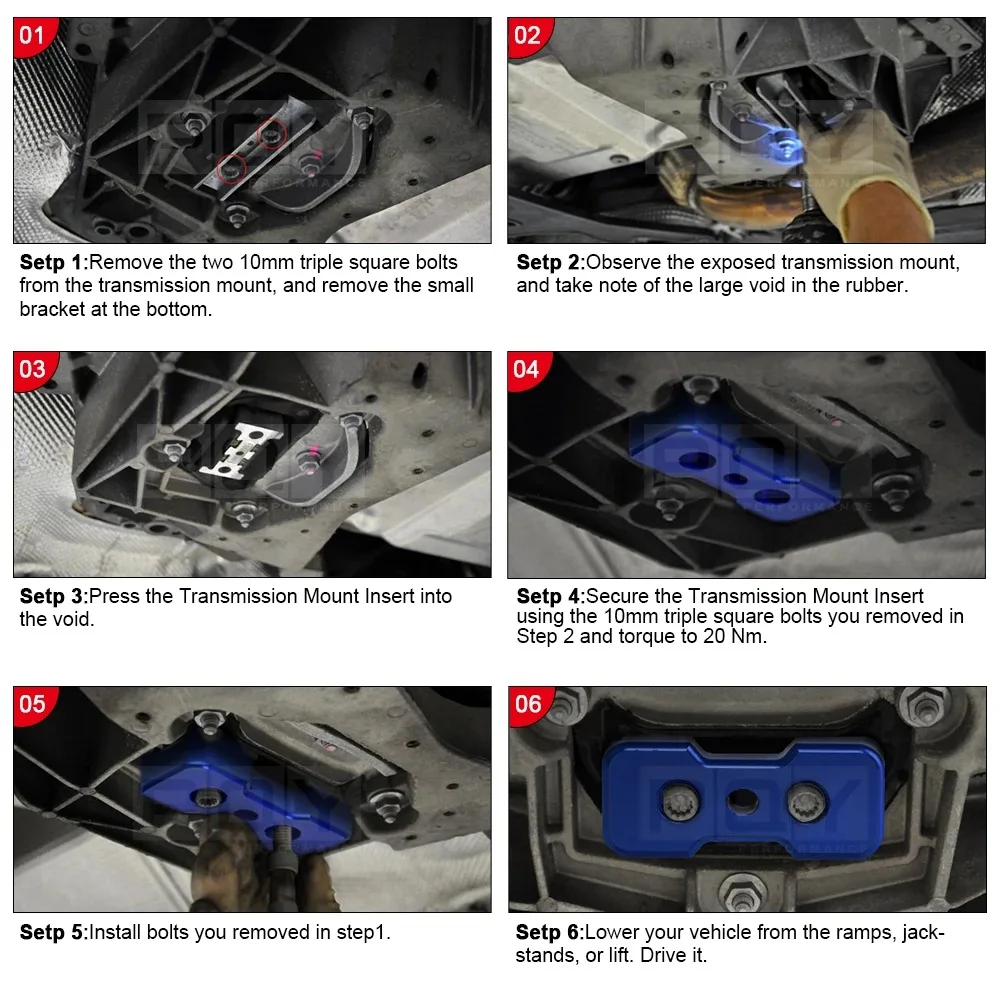 01

Setp 1:Remove the two 10mm triple square bolts from the transmission mount, and remove the small bracket at the bottom.

02

Setp 2:Observe the exposed transmission mount, and take note of the large void in the rubber.

03

Setp 3:Press the Transmission Mount Insert into the void.

04

Setp 4:Secure the Transmission Mount Insert using the 10mm triple square bolts you removed in Step 2 and torque to 20 Nm.

05

Setp 5:Install bolts you removed in step1.

06

Setp 6:Lower your vehicle from the ramps, jack-stands, or lift. Drive it.