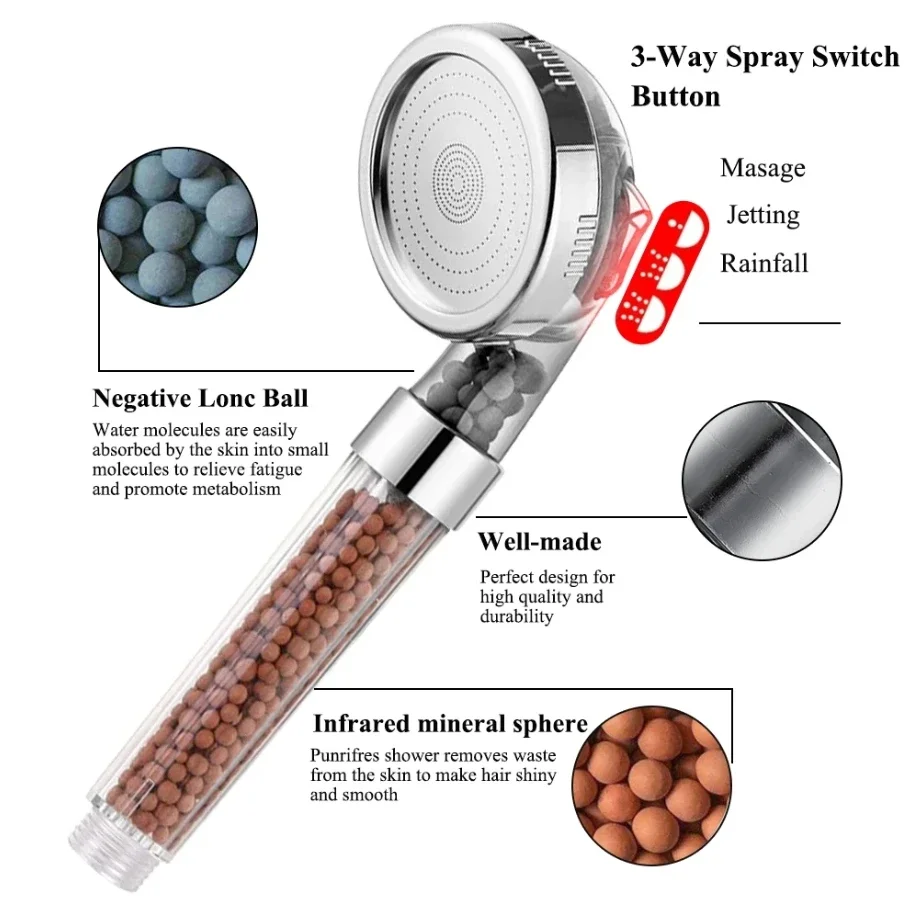 3-Way Spray Switch Button

Masage

Jetting

Rainfall

Negative Lonc Ball

Water molecules are easily absorbed by the skin into small molecules to relieve fatigue and promote metabolism

Well-made

Perfect design for high quality and durability

Infrared mineral sphere

Punrifres shower removes waste from the skin to make hair shiny and smooth