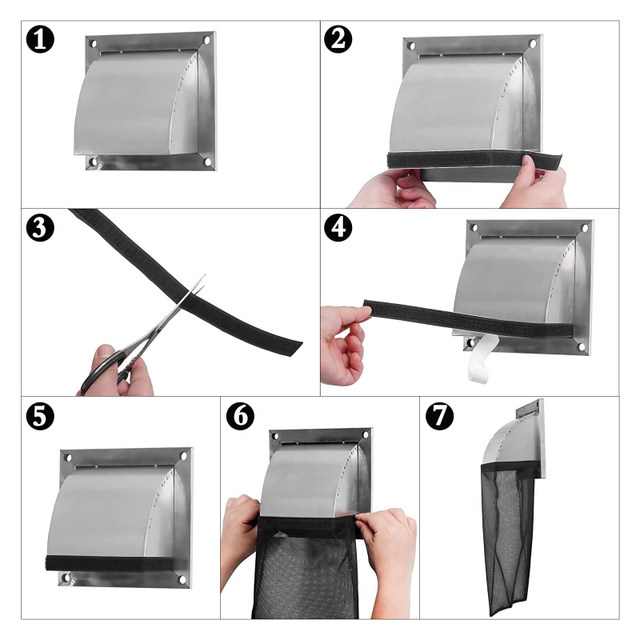 1

2

3

4

5

6

7