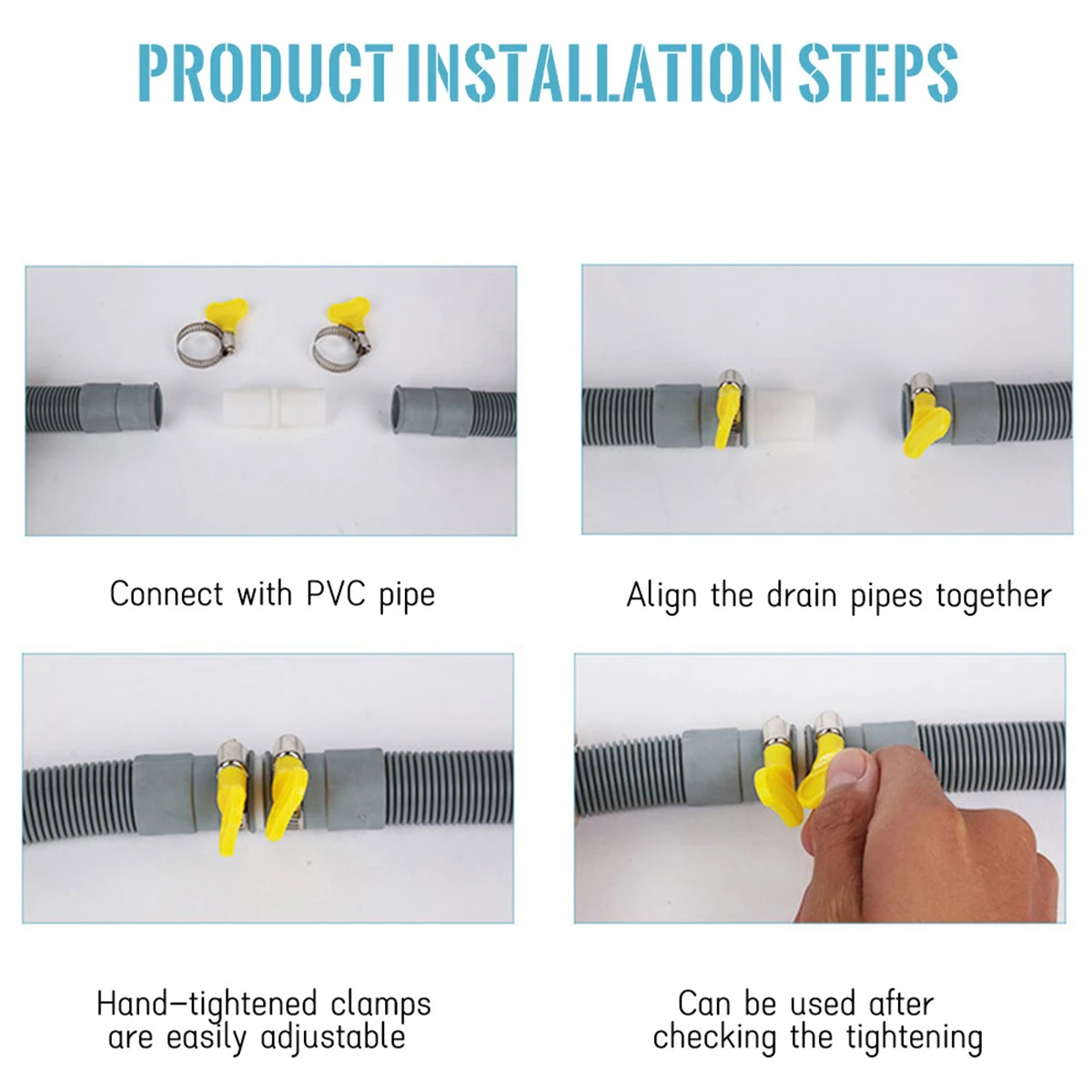 PRODUCT INSTALLATION STEPS

Connect with PVC pipe

Align the drain pipes together

Hand-tightened clamps are easily adjustable

Can be used after checking the tightening