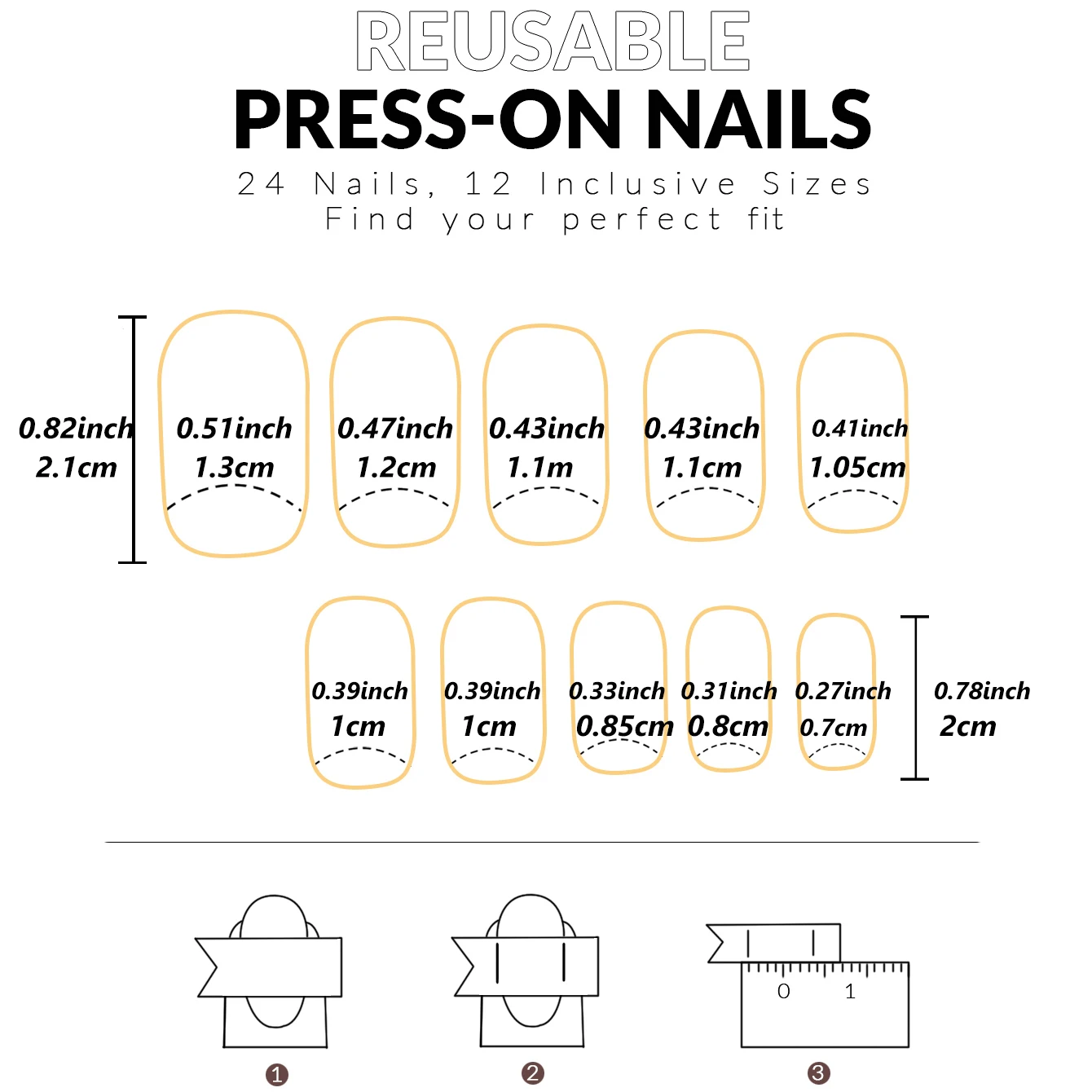 REUSABLE
PRESS-ON NAILS
24 Nails, 12 Inclusive Sizes
Find your perfect fit

0.82inch
2.1cm

0.51inch
1.3cm

0.47inch
1.2cm

0.43inch
1.1m

0.43inch
1.1cm

0.41inch
1.05cm

0.39inch
1cm

0.39inch
1cm

0.33inch
0.85cm

0.31inch
0.8cm

0.27inch
0.7cm

0.78inch
2cm

0 1

1 2 3