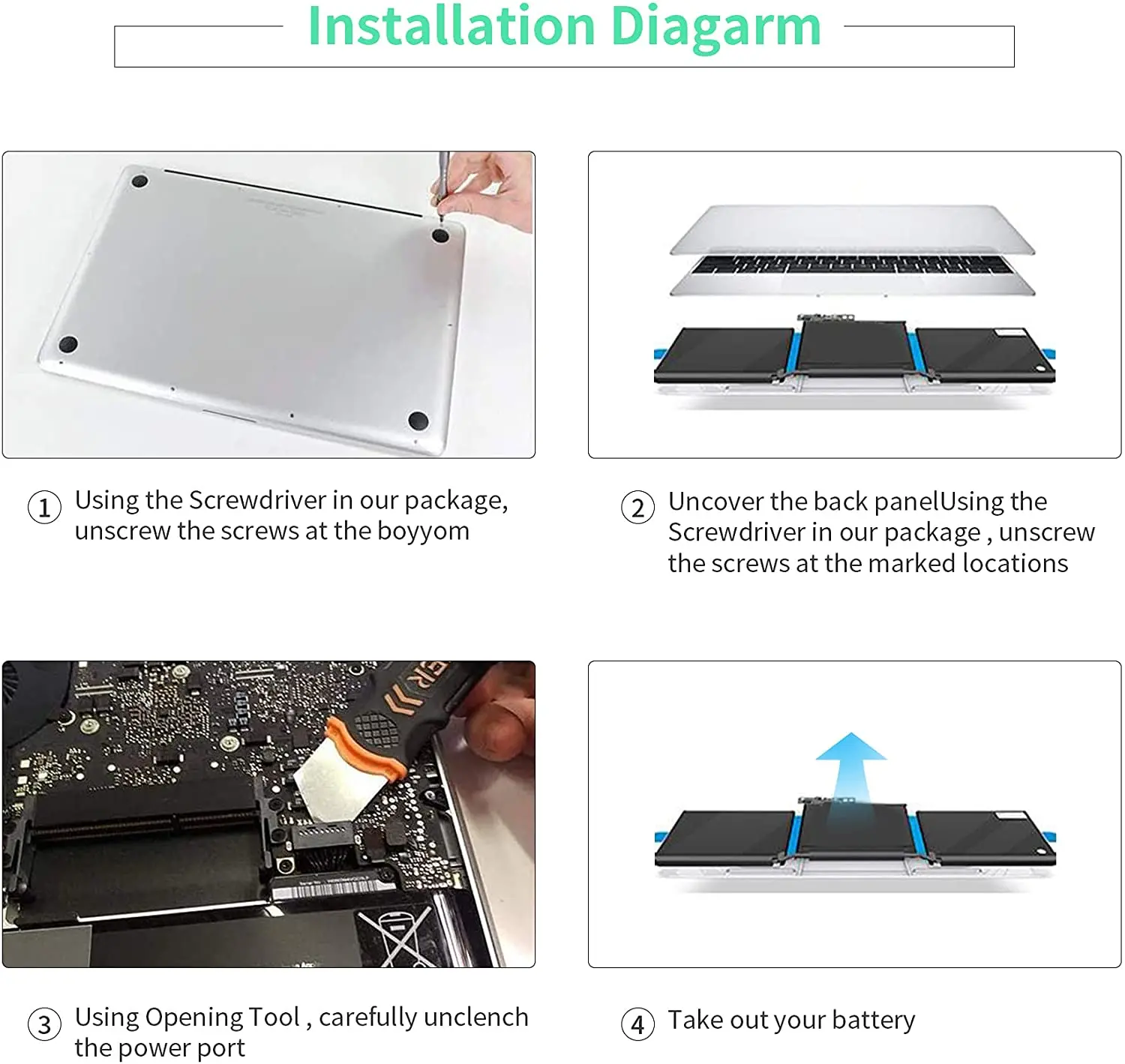 Installation Diagarm

① Using the Screwdriver in our package, unscrew the screws at the boyyom

② Uncover the back panelUsing the Screwdriver in our package , unscrew the screws at the marked locations

③ Using Opening Tool , carefully unclench the power port

④ Take out your battery