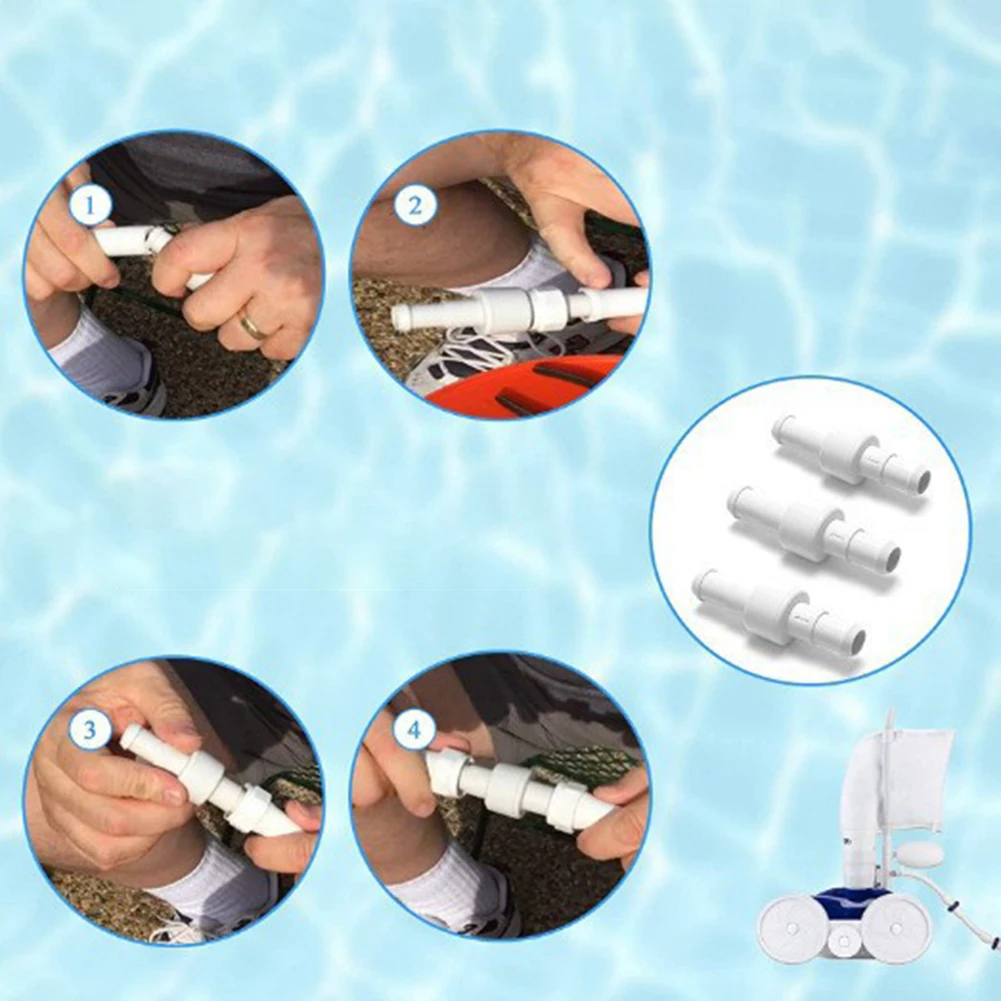 1

2

3

4