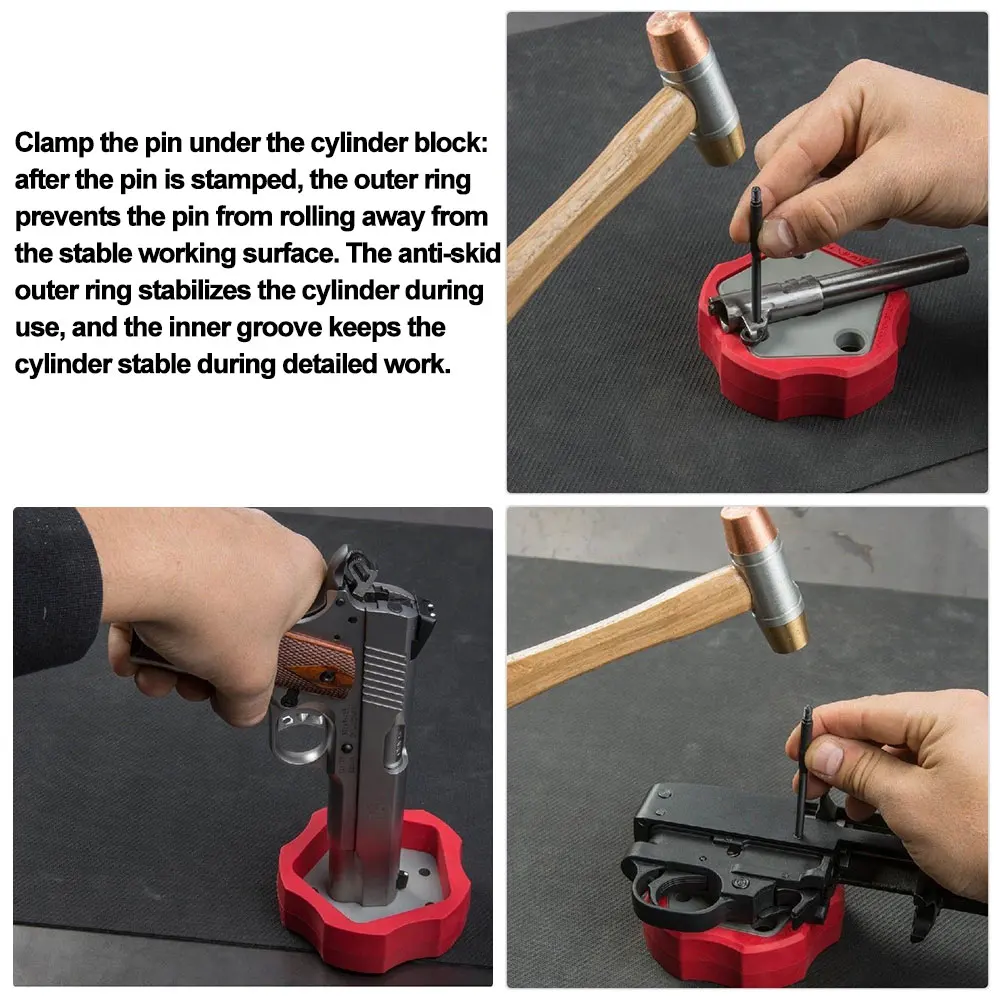 Clamp the pin under the cylinder block: after the pin is stamped, the outer ring prevents the pin from rolling away from the stable working surface. The anti-skid outer ring stabilizes the cylinder during use, and the inner groove keeps the cylinder stable during detailed work.