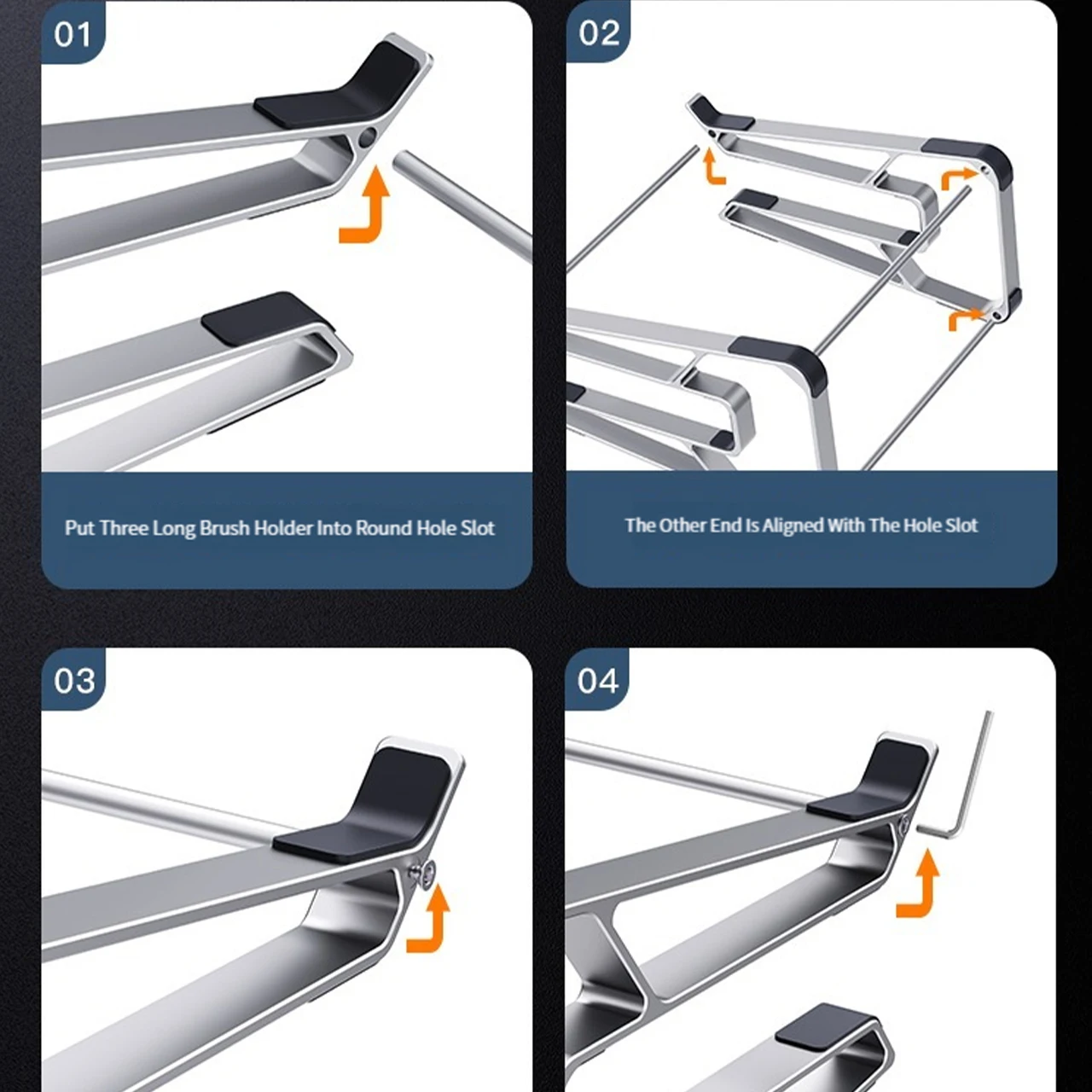 01

Put Three Long Brush Holder Into Round Hole Slot

02

The Other End Is Aligned With The Hole Slot

03

04