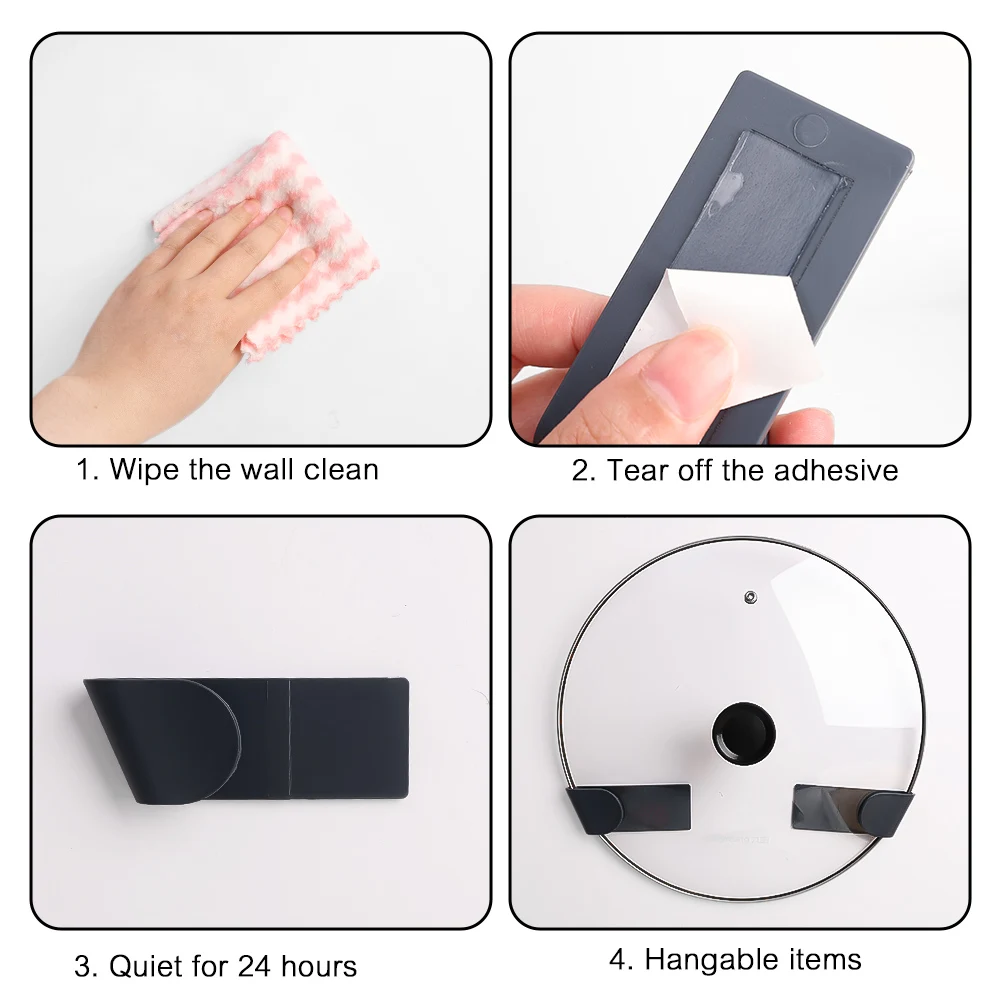 1. Wipe the wall clean

2. Tear off the adhesive

3. Quiet for 24 hours

4. Hangable items