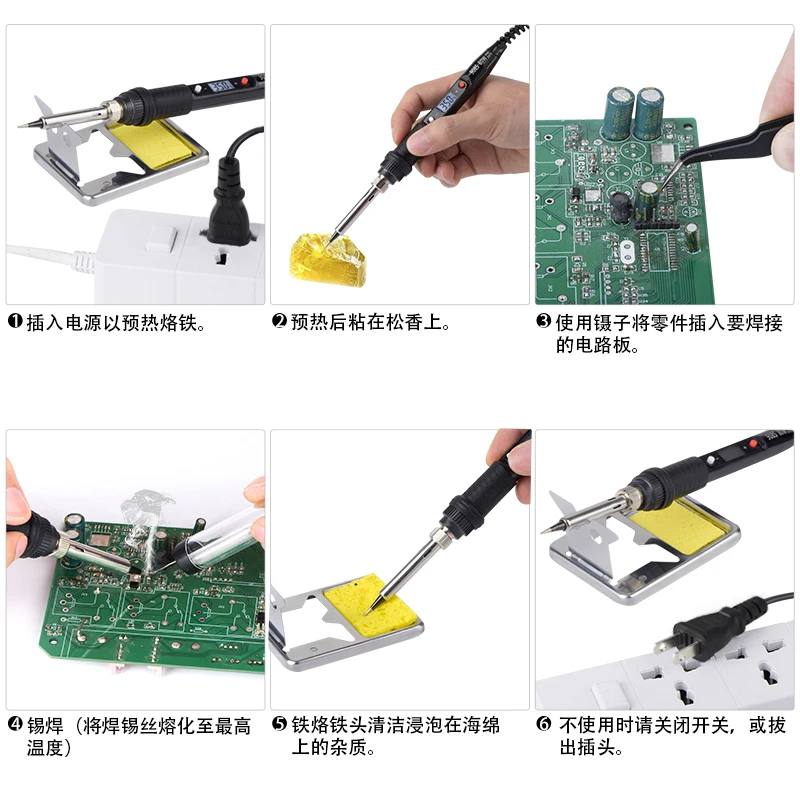 ❶ 插入电源以预热烙铁。

❷ 预热后粘在松香上。

❸ 使用镊子将零件插入要焊接的电路板。

❹ 锡焊（将焊锡丝熔化至最高温度）

❺ 铁烙铁头清洁浸泡在海绵上的杂质。

❻ 不使用时请关闭开关，或拔出插头。