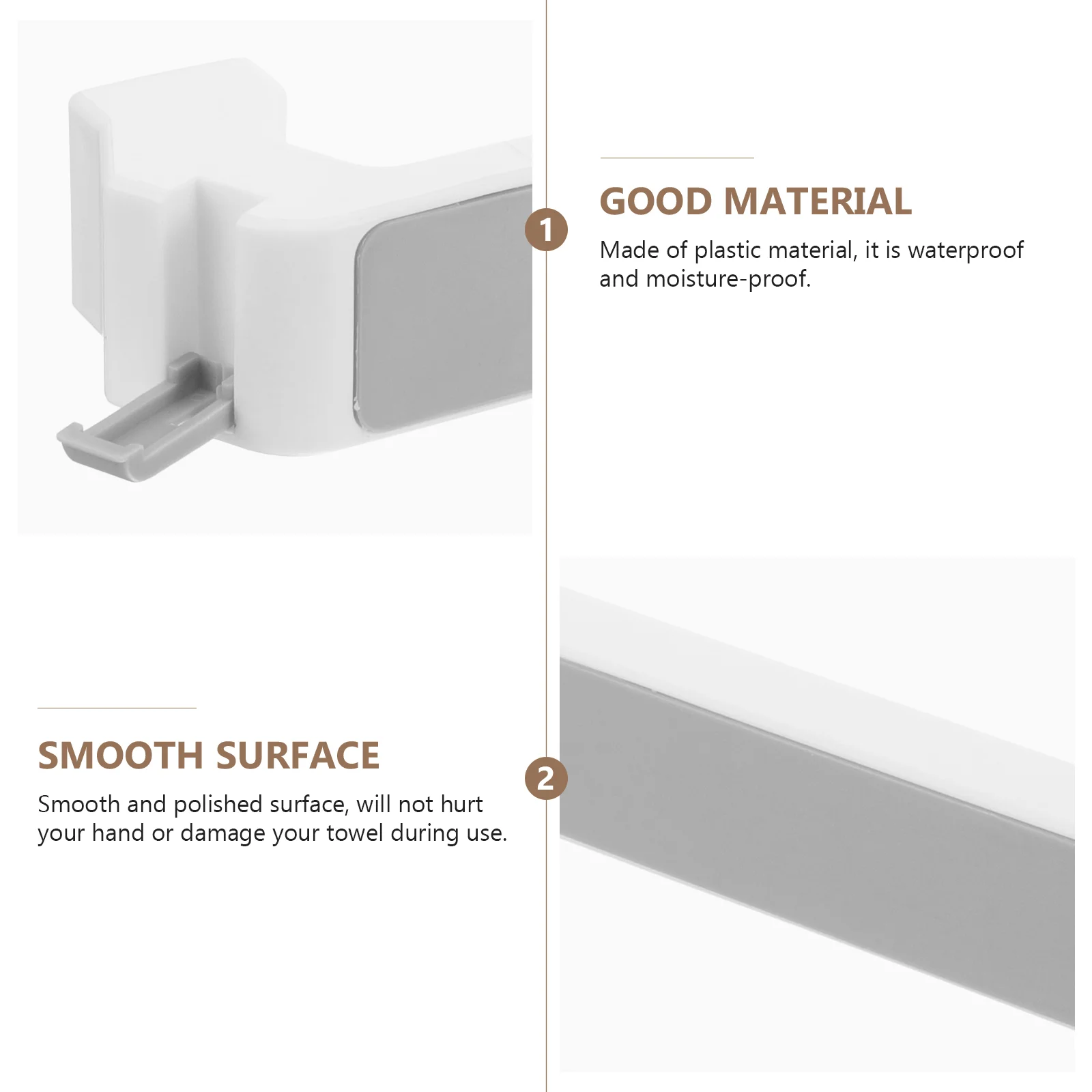 1

GOOD MATERIAL

Made of plastic material, it is waterproof and moisture-proof.

SMOOTH SURFACE

Smooth and polished surface, will not hurt your hand or damage your towel during use.

2