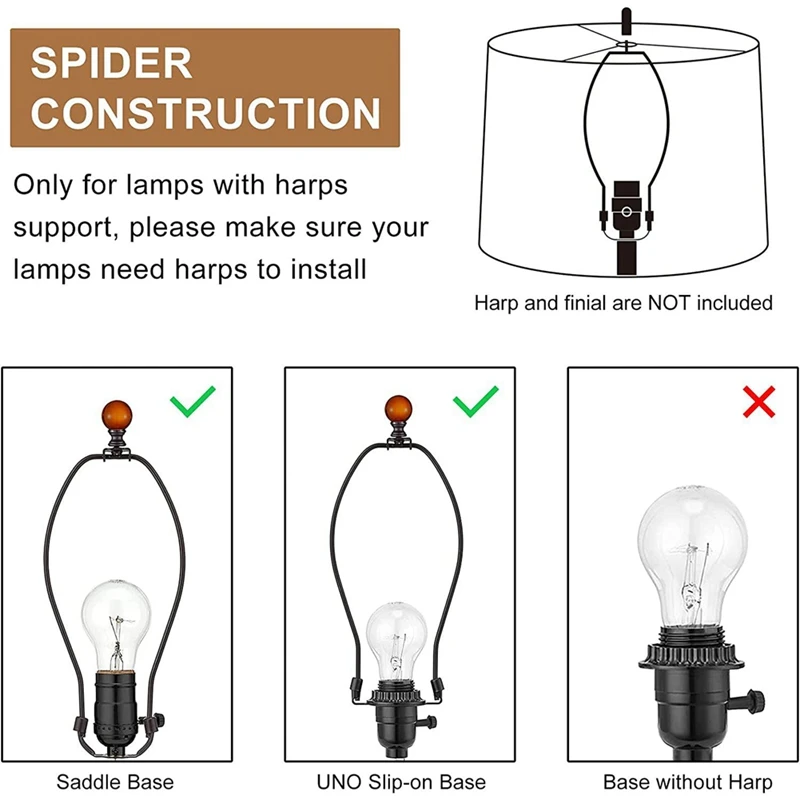 SPIDER CONSTRUCTION

Only for lamps with harps support, please make sure your lamps need harps to install

Harp and finial are NOT included

Saddle Base

UNO Slip-on Base

Base without Harp