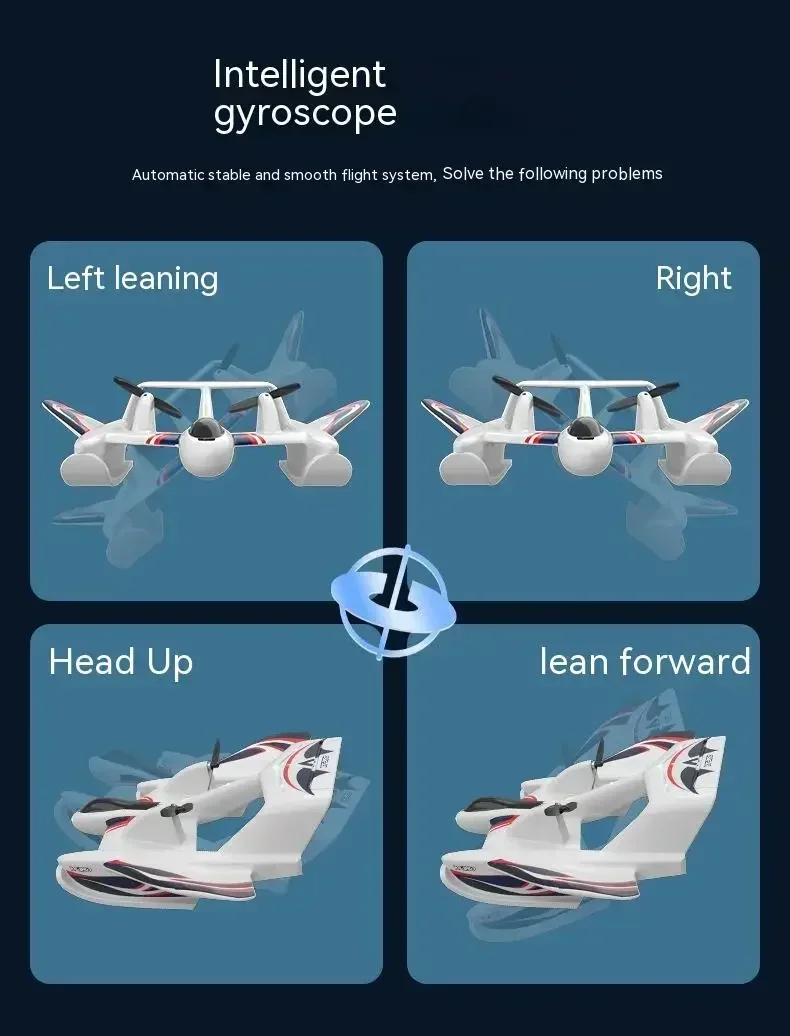 Intelligent gyroscope

Automatic stable and smooth flight system, Solve the following problems

Left leaning

Right

Head Up

lean forward